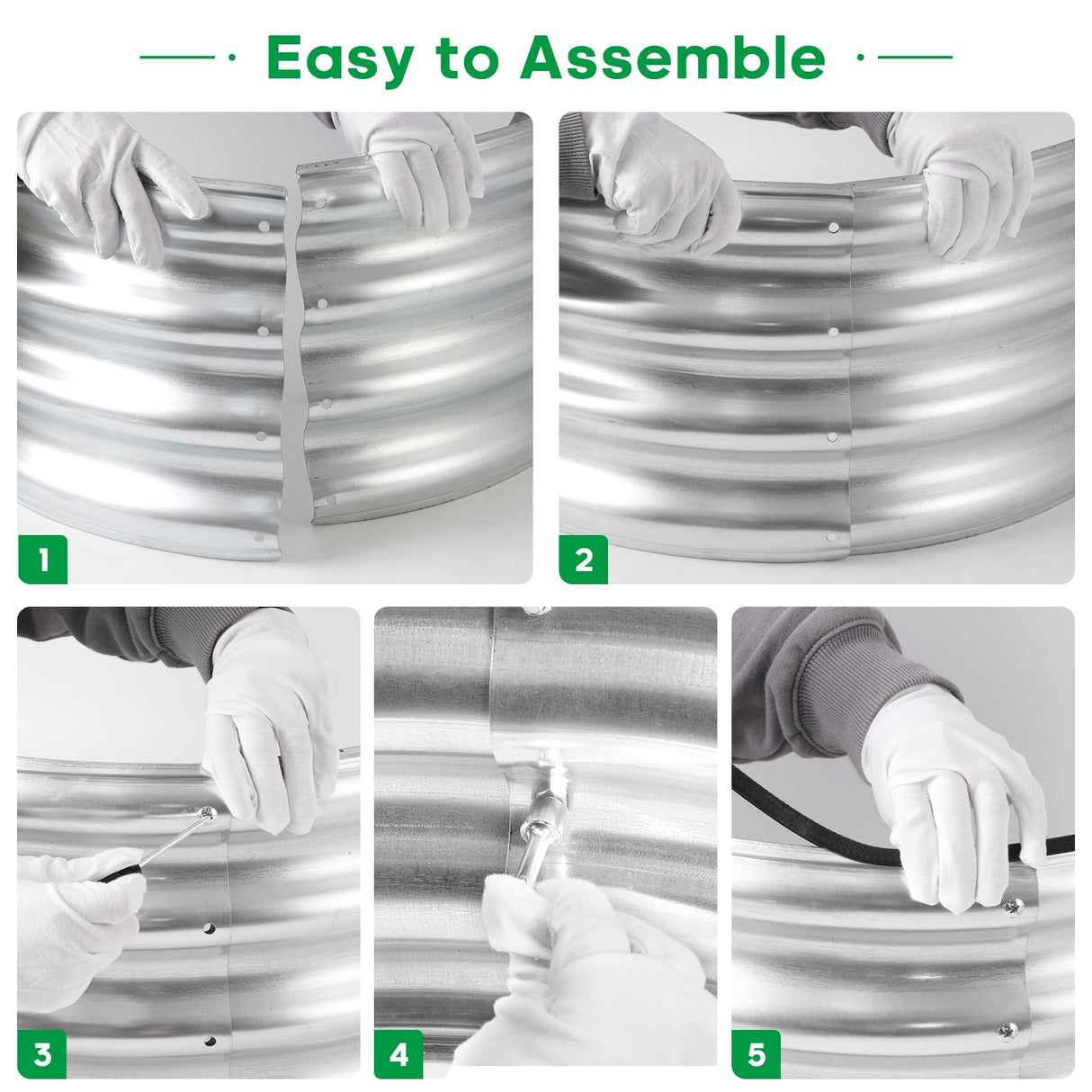 Easy to Assemble

1

2

3

4

5