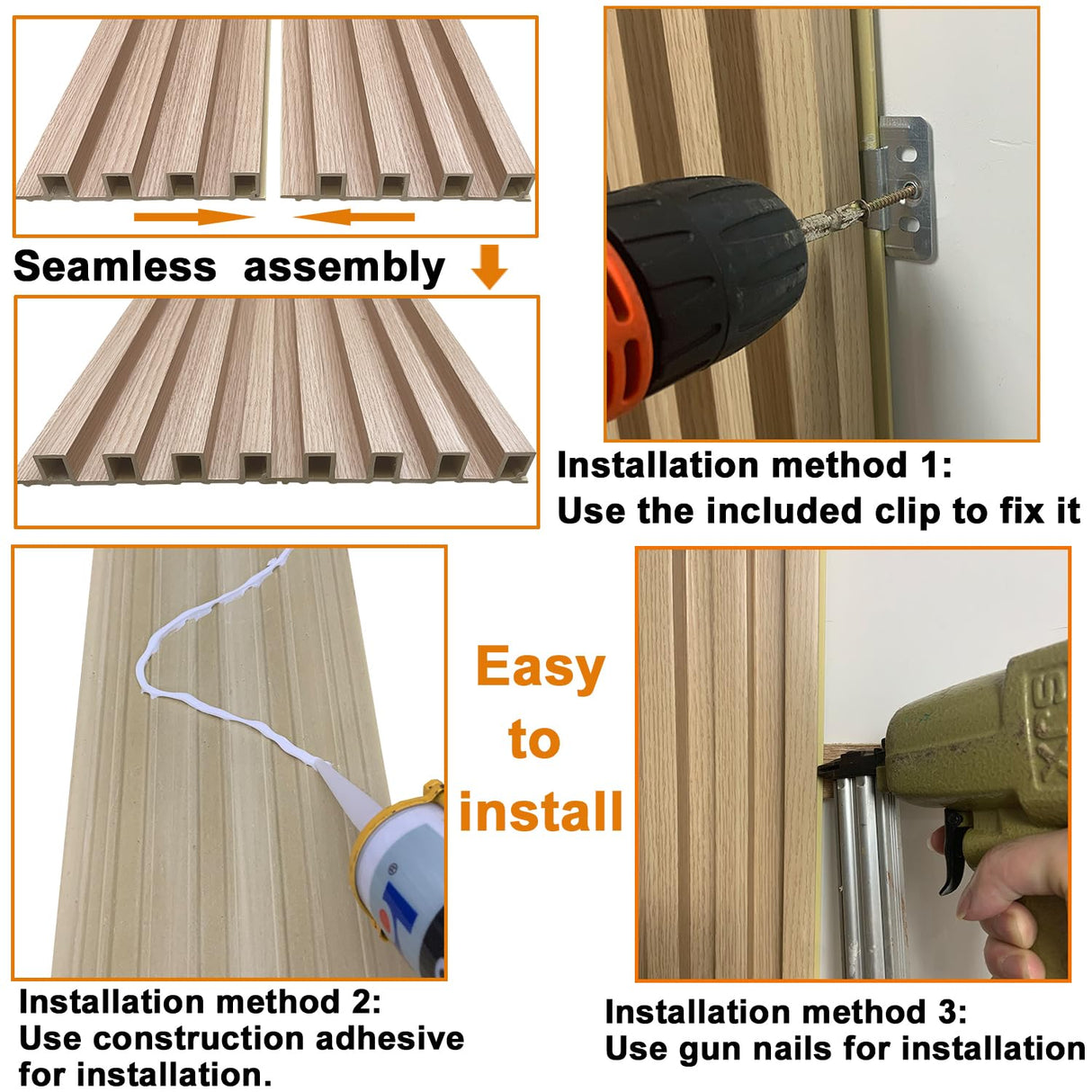 Seamless assembly

Installation method 1:
Use the included clip to fix it

Easy to install

Installation method 2:
Use construction adhesive for installation.

Installation method 3:
Use gun nails for installation