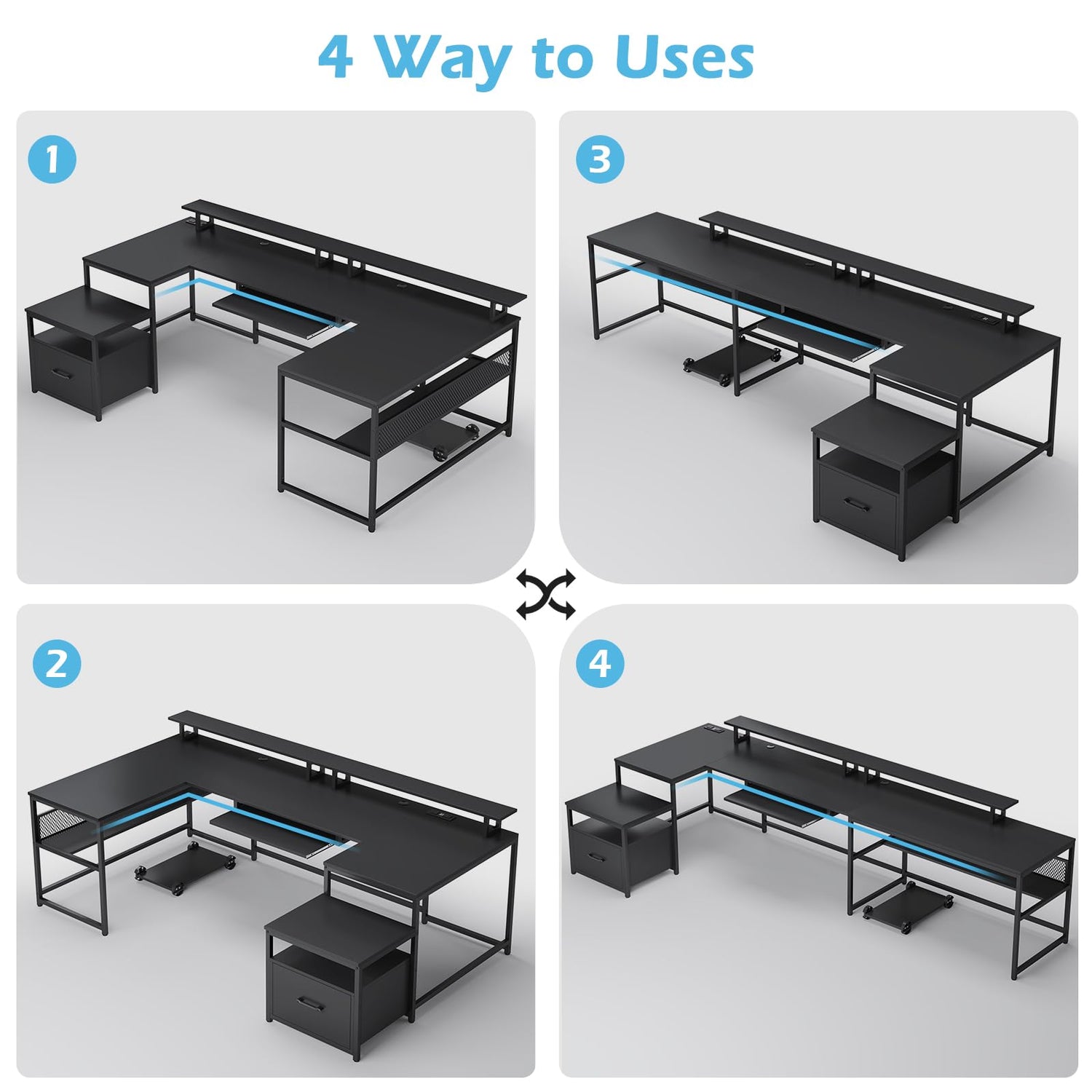 4 Way to Uses

1

3

2

4