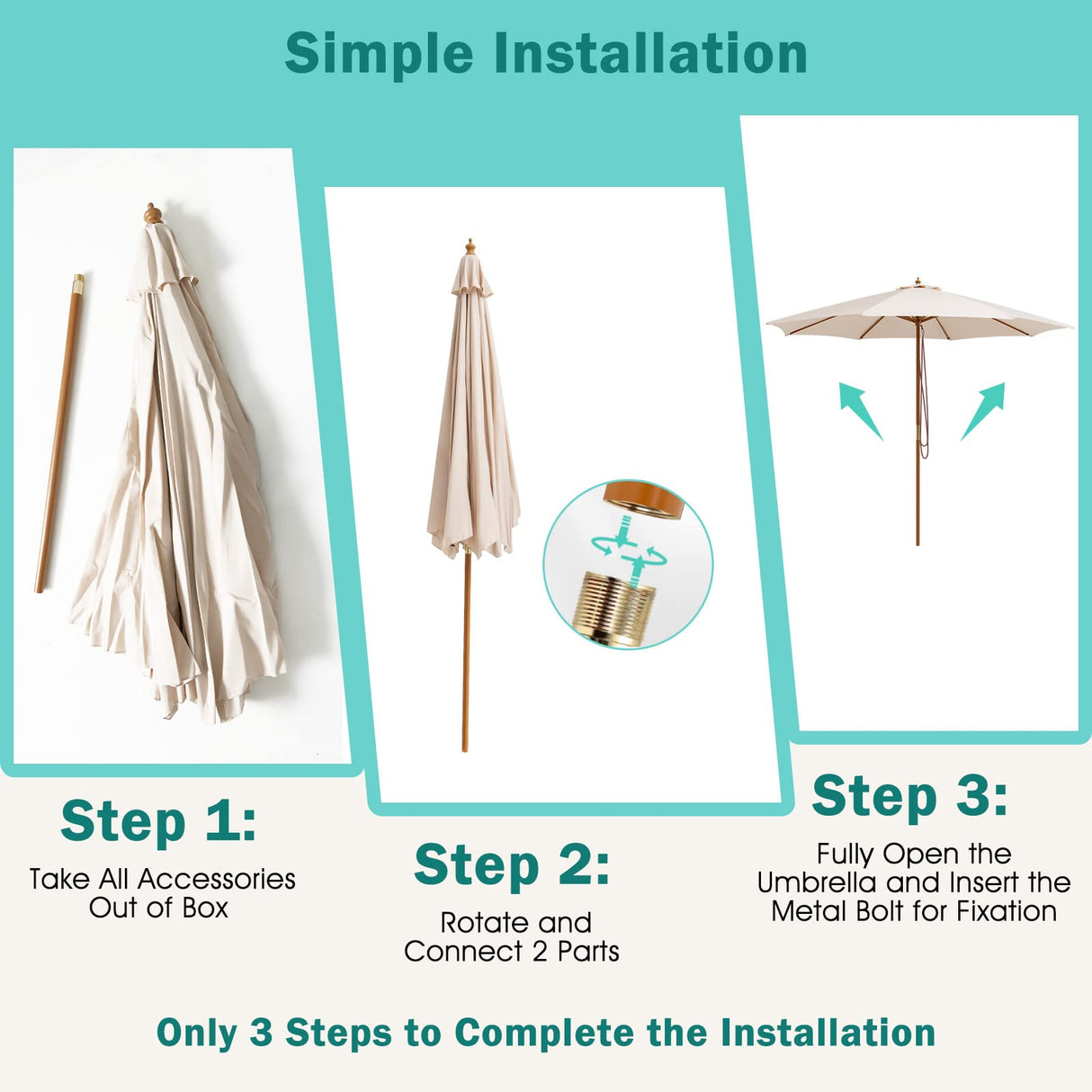 Simple Installation

Step 1:
Take All Accessories Out of Box

Step 2:
Rotate and Connect 2 Parts

Step 3:
Fully Open the Umbrella and Insert the Metal Bolt for Fixation

Only 3 Steps to Complete the Installation