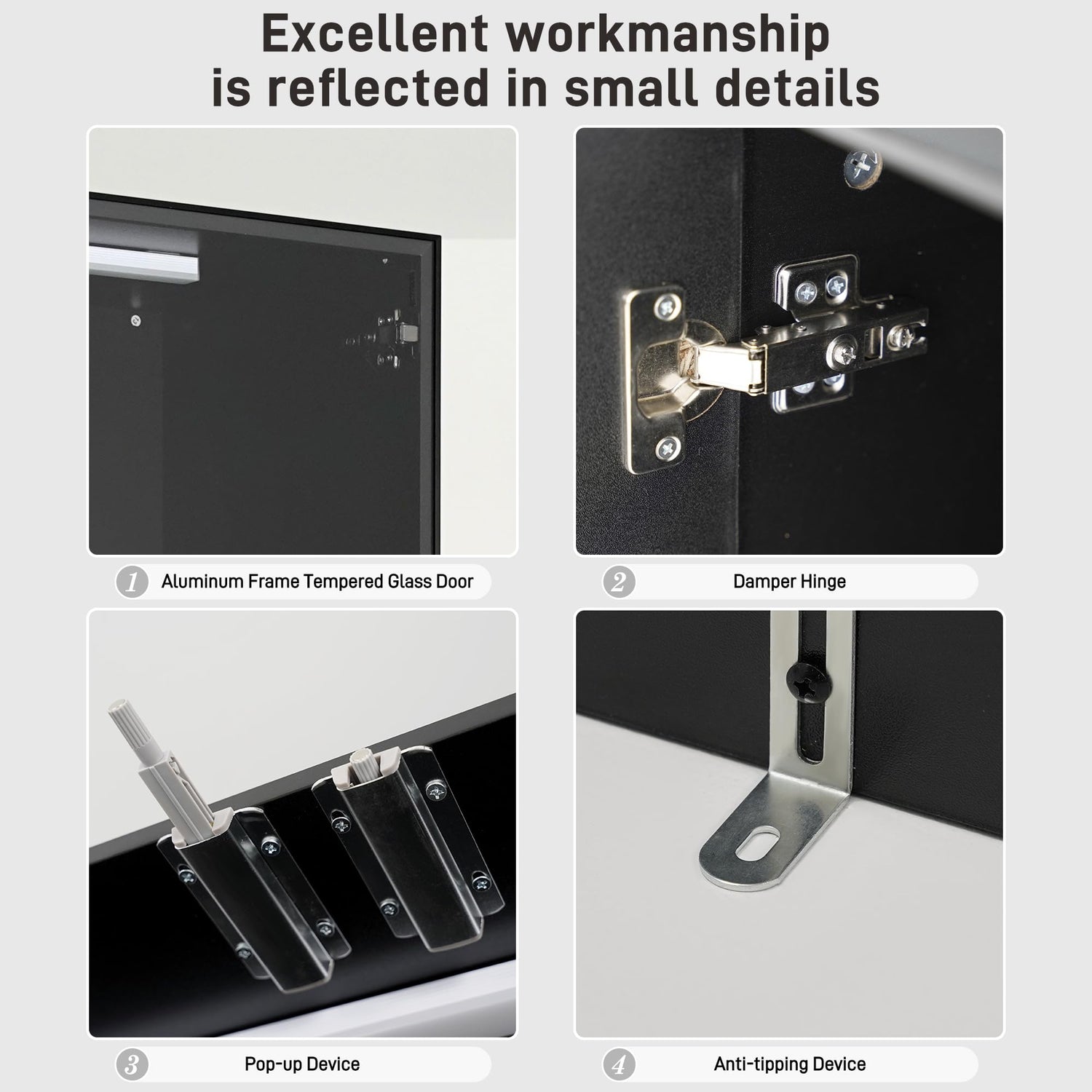 Excellent workmanship is reflected in small details

1 Aluminum Frame Tempered Glass Door

2 Damper Hinge

3 Pop-up Device

4 Anti-tipping Device