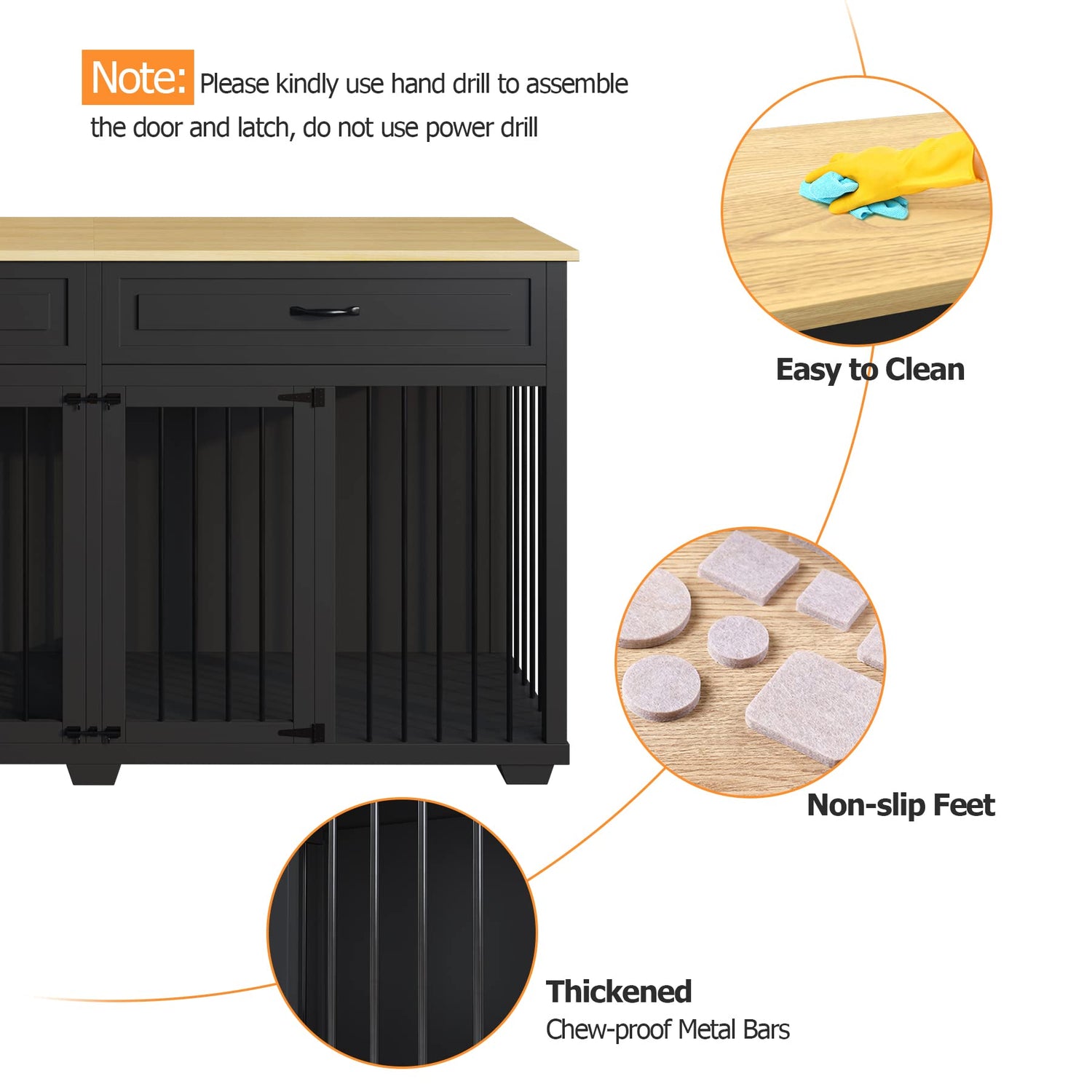 Note: Please kindly use hand drill to assemble the door and latch, do not use power drill

Easy to Clean

Non-slip Feet

Thickened
Chew-proof Metal Bars