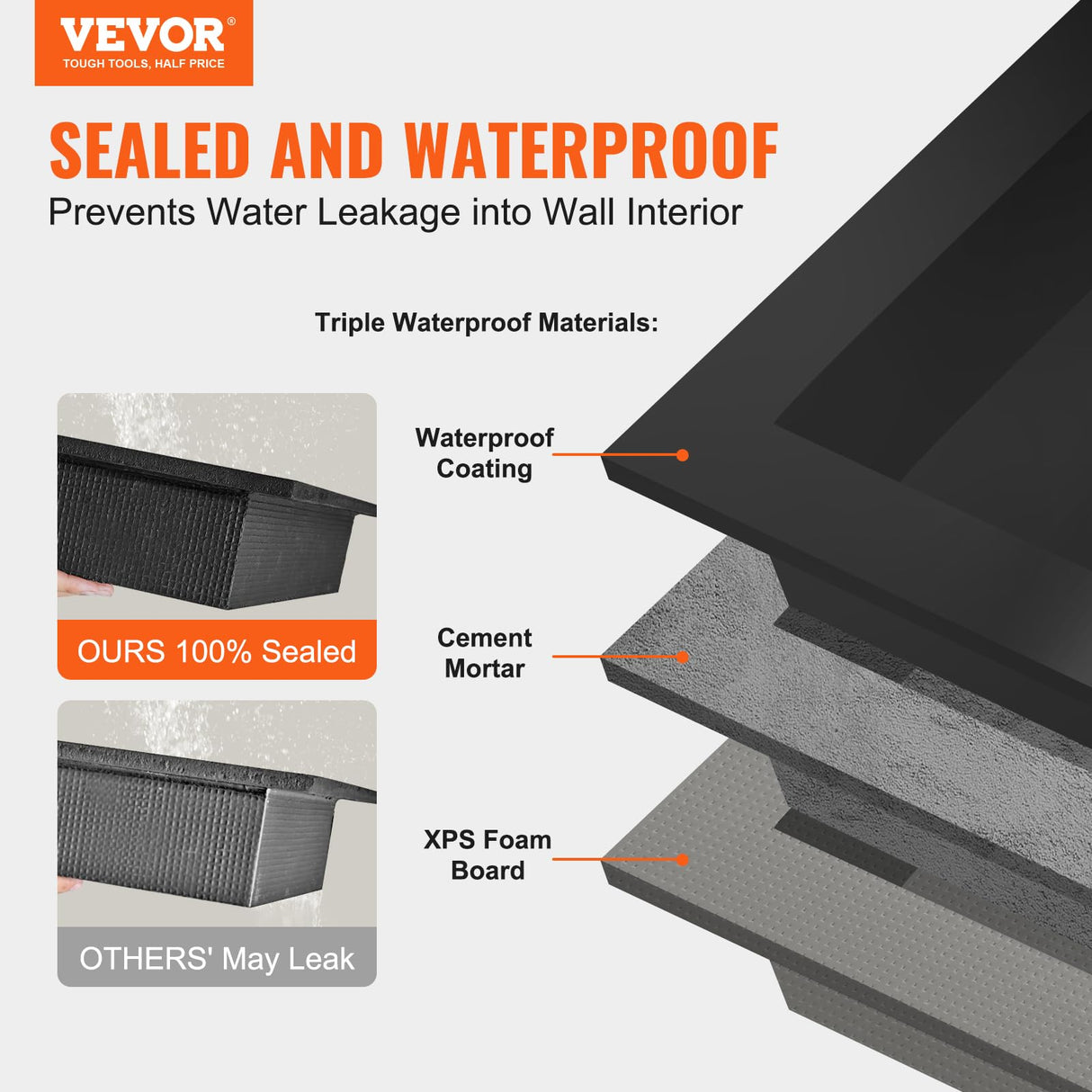 VEVOR®
TOUGH TOOLS, HALF PRICE

SEALED AND WATERPROOF
Prevents Water Leakage into Wall Interior

Triple Waterproof Materials:

OURS 100% Sealed

OTHERS' May Leak

Waterproof Coating

Cement Mortar

XPS Foam Board