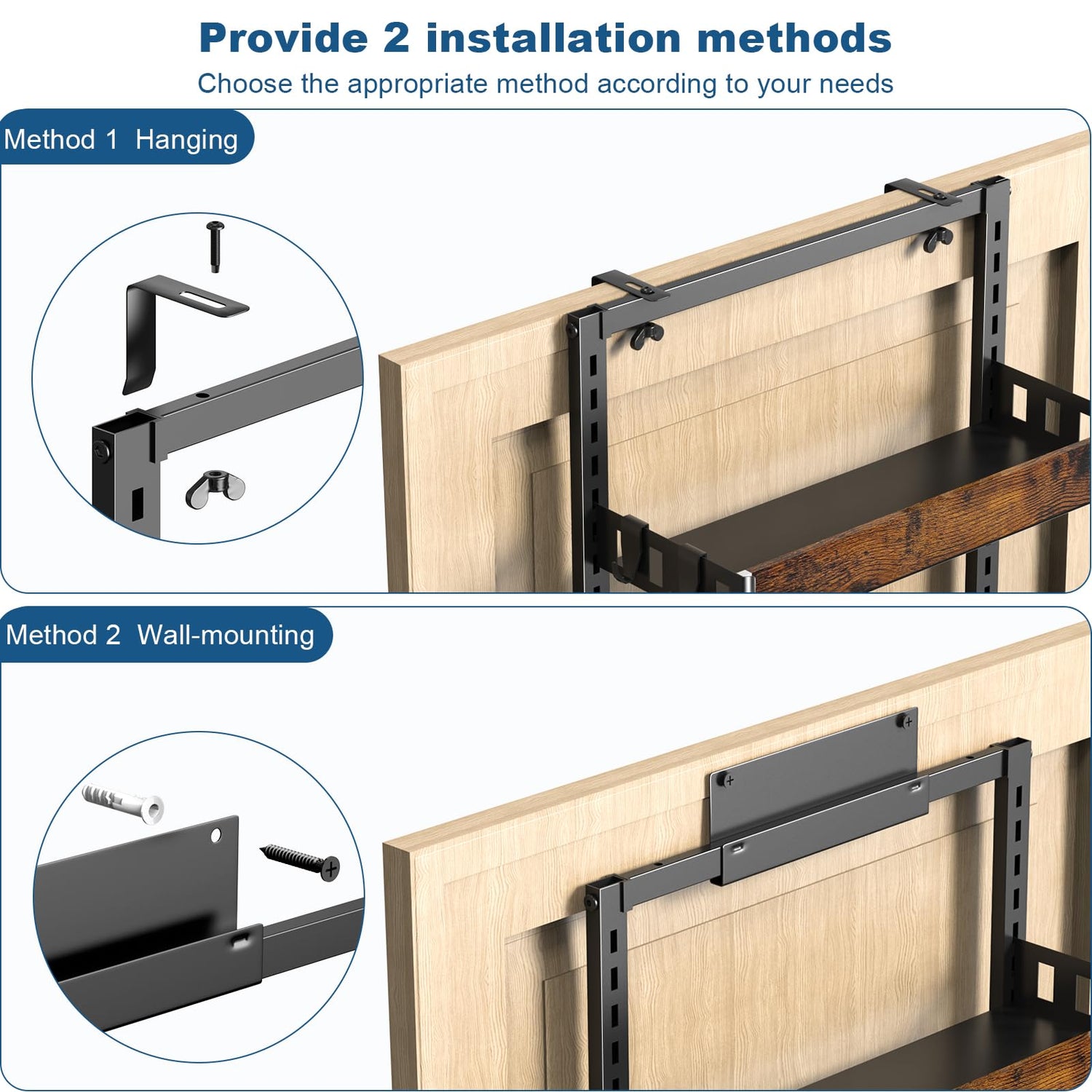 Provide 2 installation methods

Choose the appropriate method according to your needs

Method 1  Hanging

Method 2  Wall-mounting