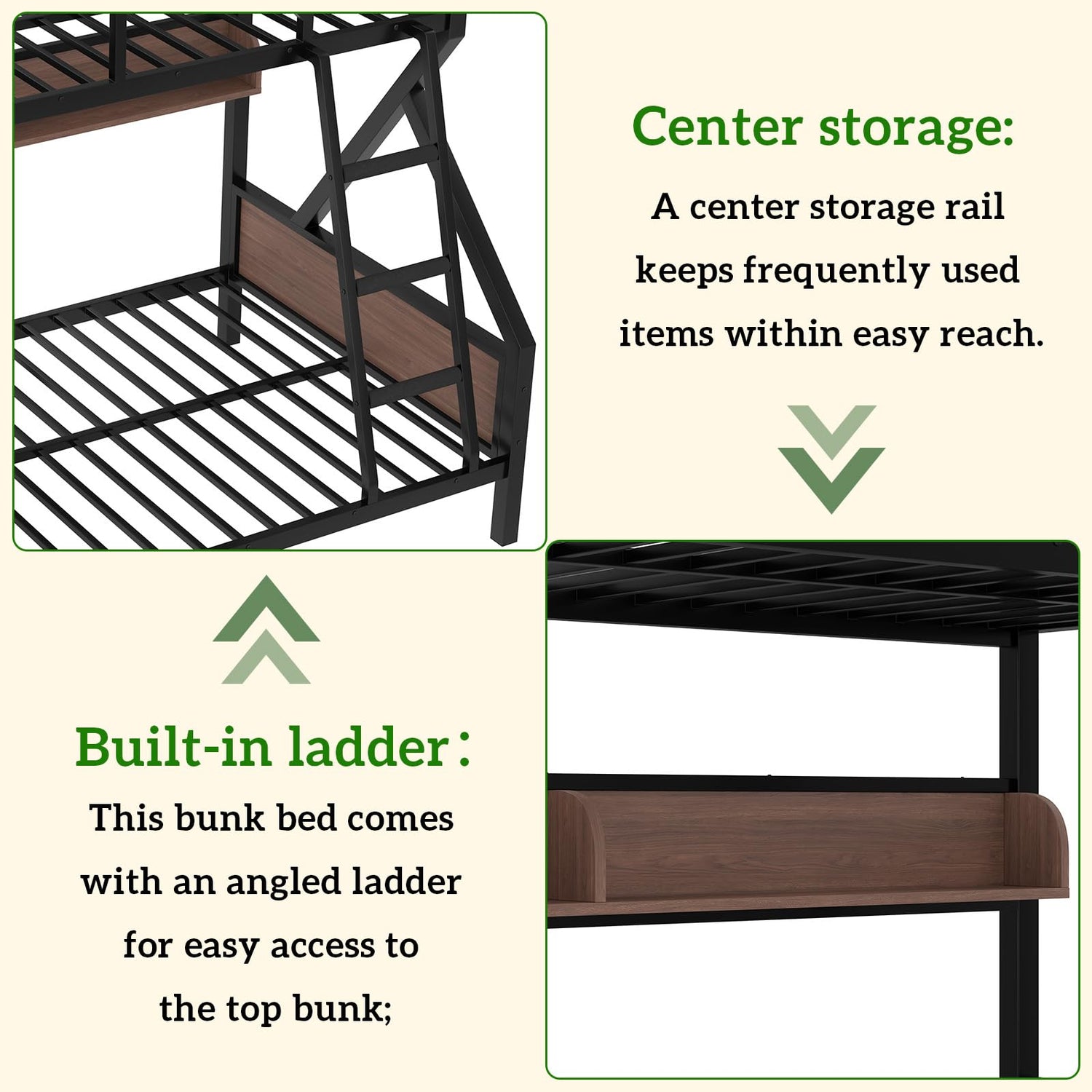 Center storage:

A center storage rail keeps frequently used items within easy reach.

Built-in ladder：

This bunk bed comes with an angled ladder for easy access to the top bunk;