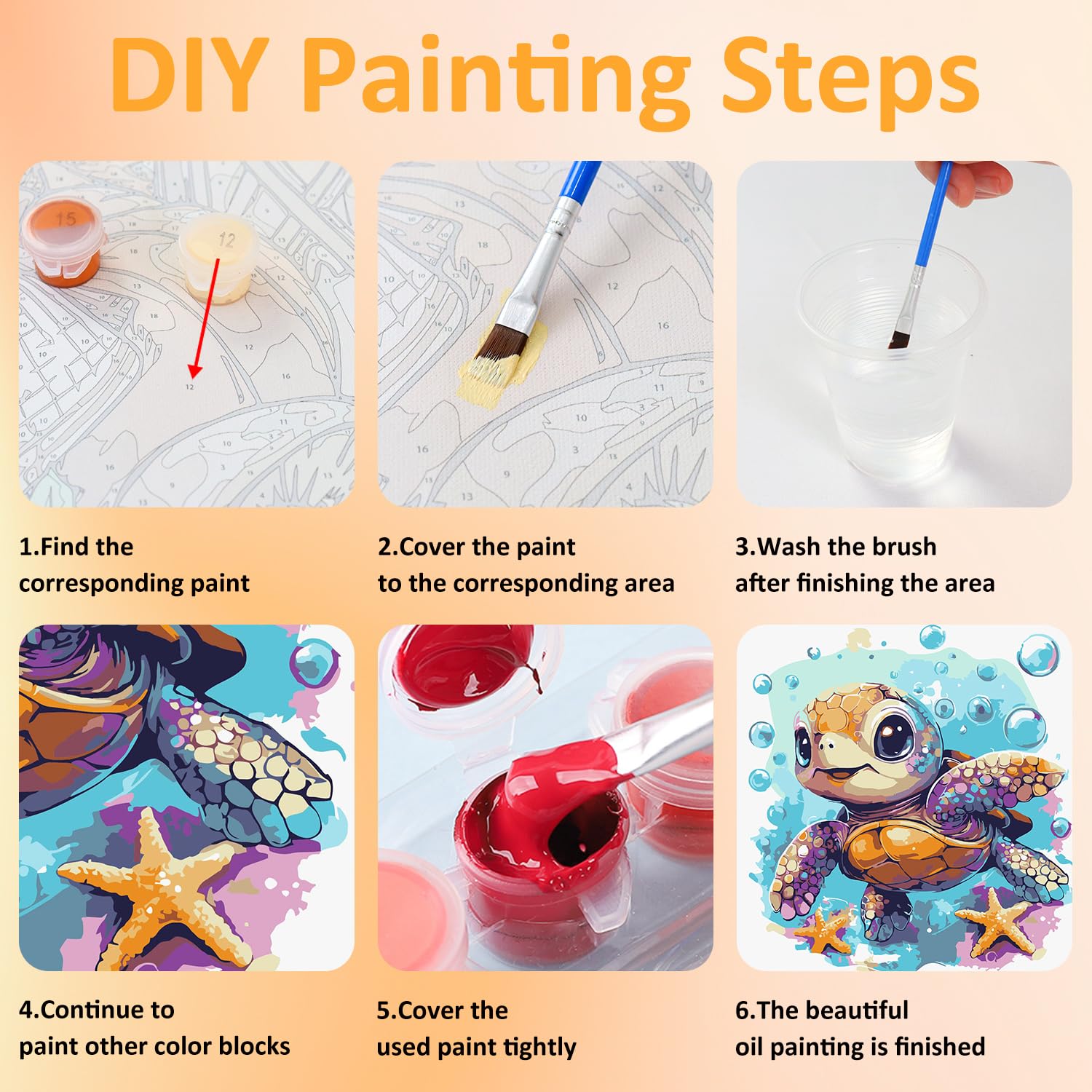 DIY Painting Steps

15
12
12

1.Find the corresponding paint

2.Cover the paint to the corresponding area

3.Wash the brush after finishing the area

4.Continue to paint other color blocks

5.Cover the used paint tightly

6.The beautiful oil painting is finished