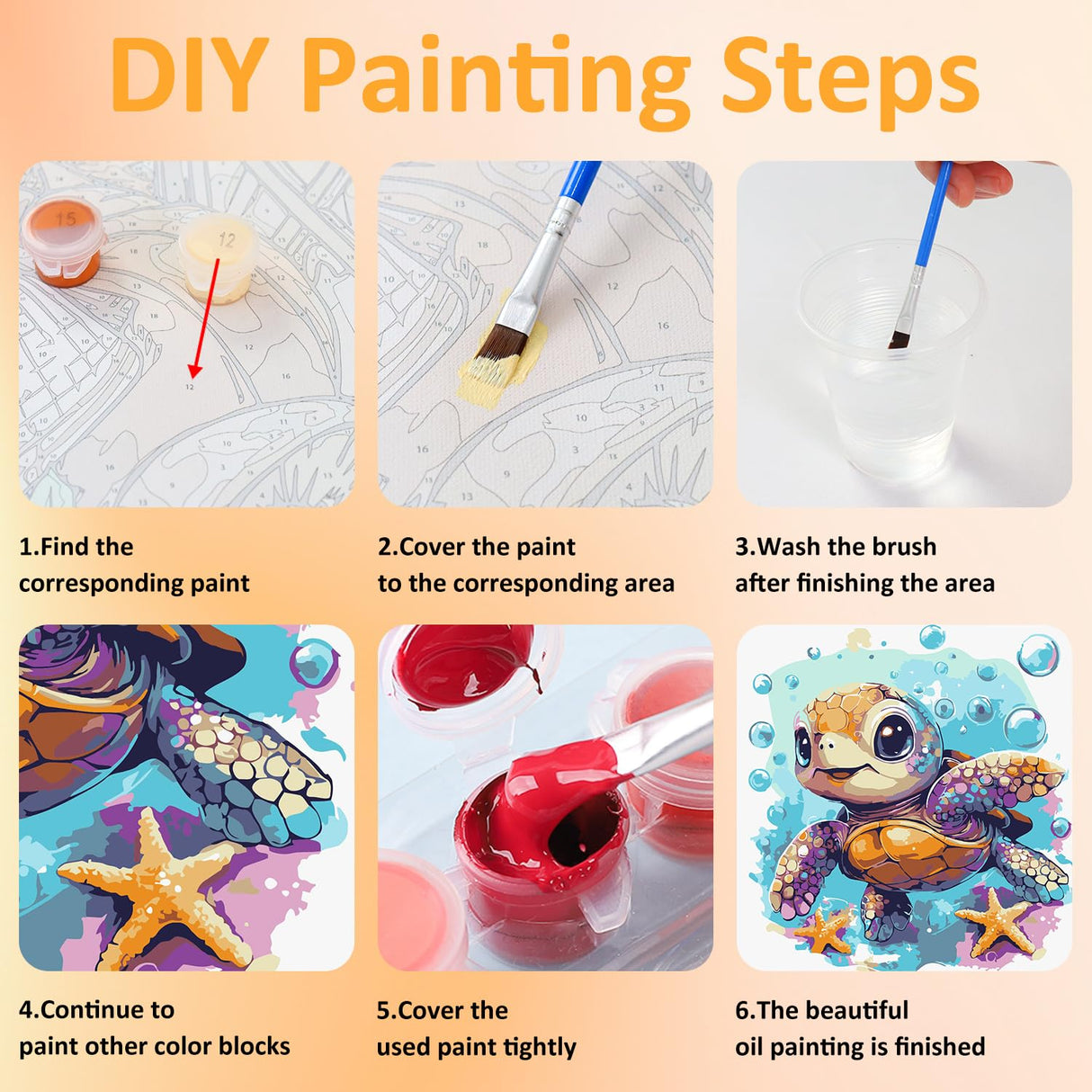 DIY Painting Steps

15

12

12

1.Find the corresponding paint

2.Cover the paint to the corresponding area

3.Wash the brush after finishing the area

4.Continue to paint other color blocks

5.Cover the used paint tightly

6.The beautiful oil painting is finished