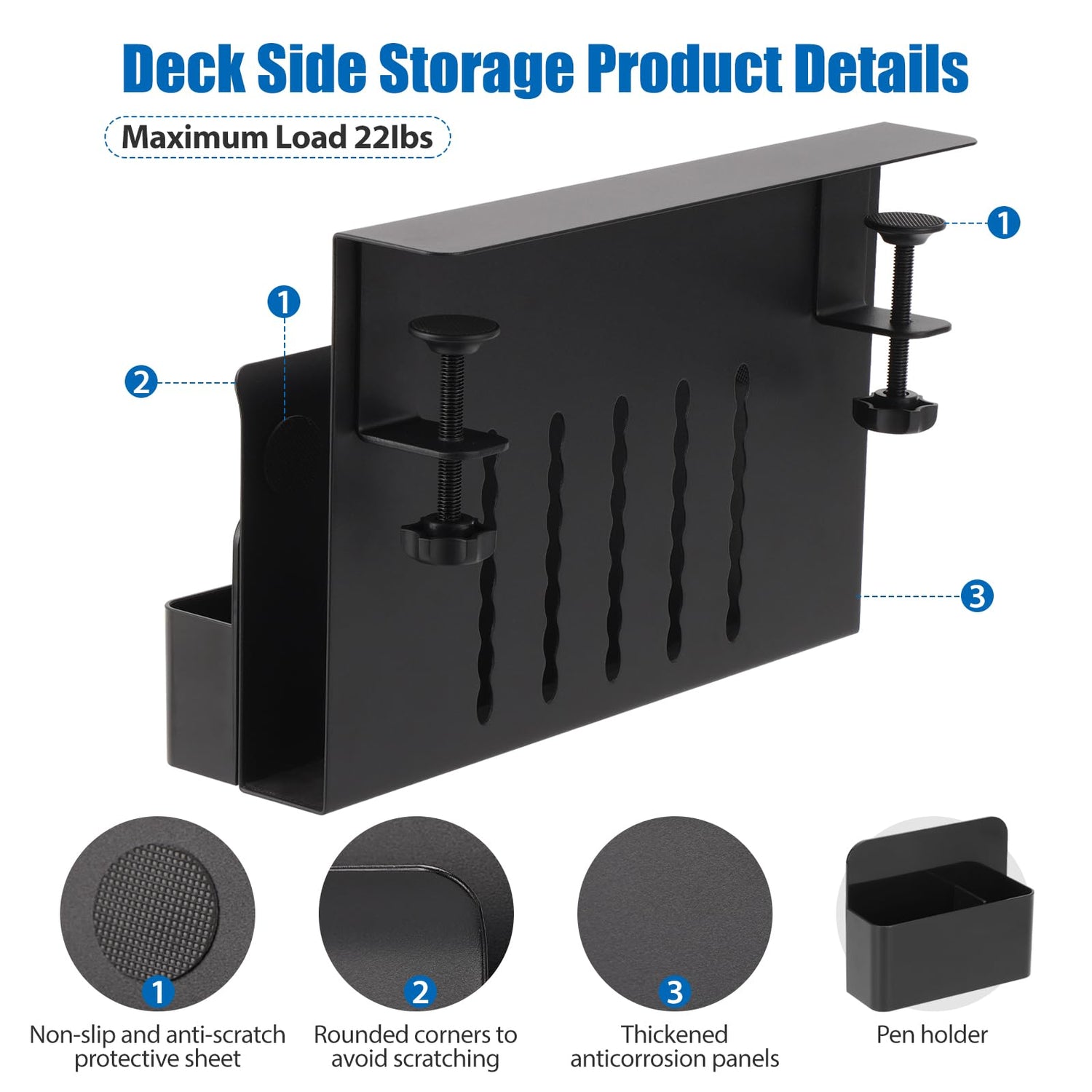 Deck Side Storage Product Details

Maximum Load 22lbs

1

1

2

3

1
Non-slip and anti-scratch protective sheet

2
Rounded corners to avoid scratching

3
Thickened anticorrosion panels

Pen holder