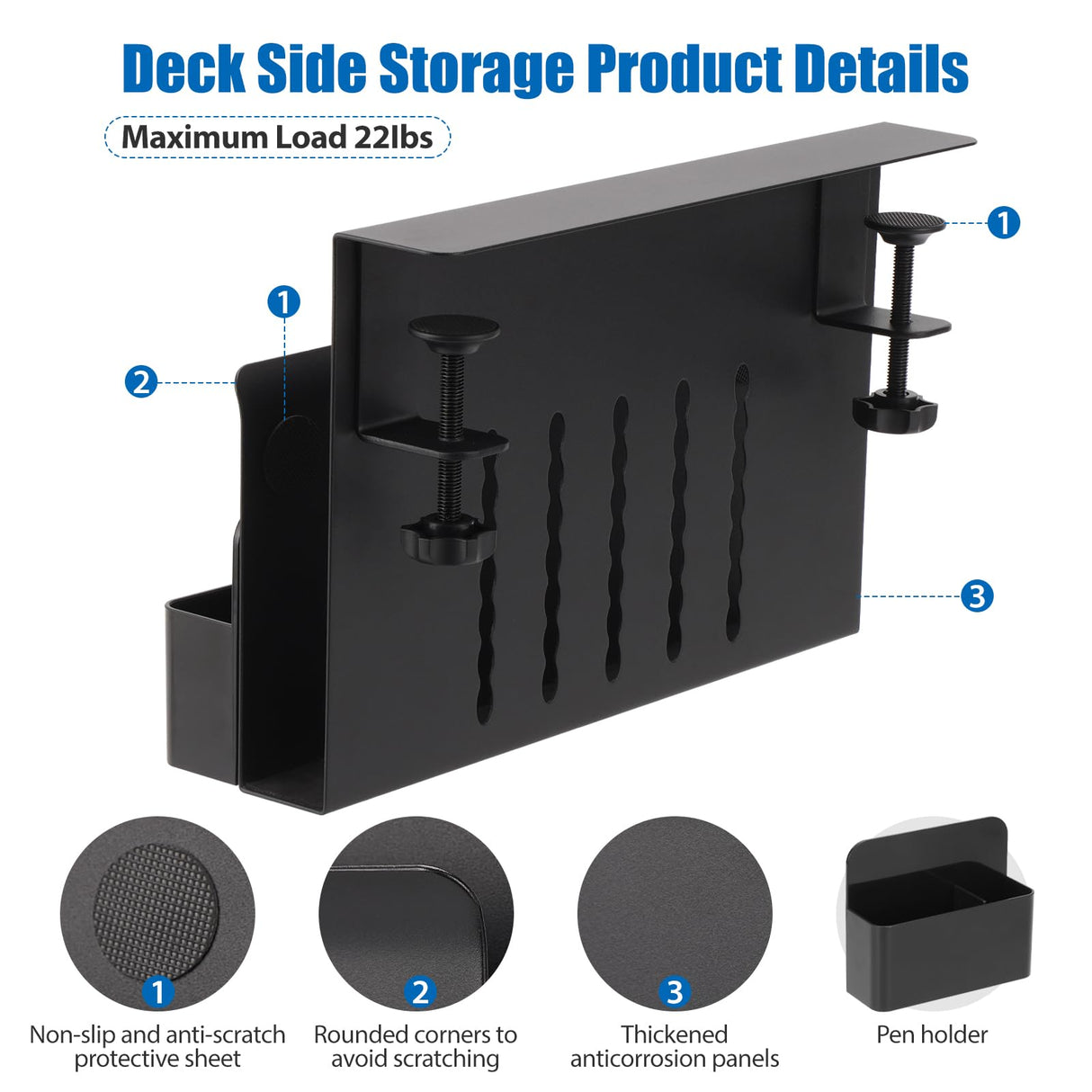 Deck Side Storage Product Details

Maximum Load 22lbs

1

1

2

3

1
Non-slip and anti-scratch protective sheet

2
Rounded corners to avoid scratching

3
Thickened anticorrosion panels

Pen holder