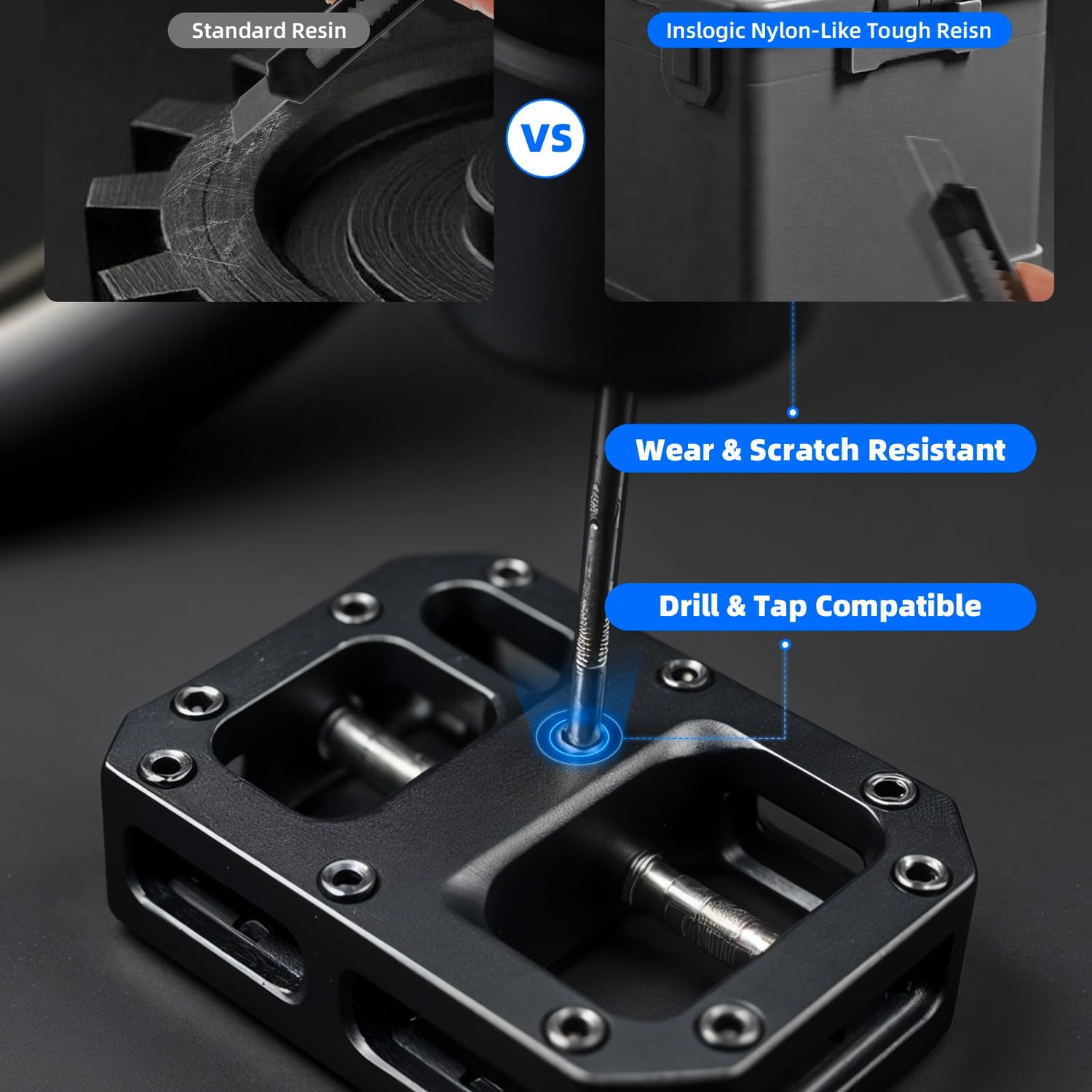 Standard Resin

VS

Inslogic Nylon-Like Tough Reisn

Wear & Scratch Resistant

Drill & Tap Compatible