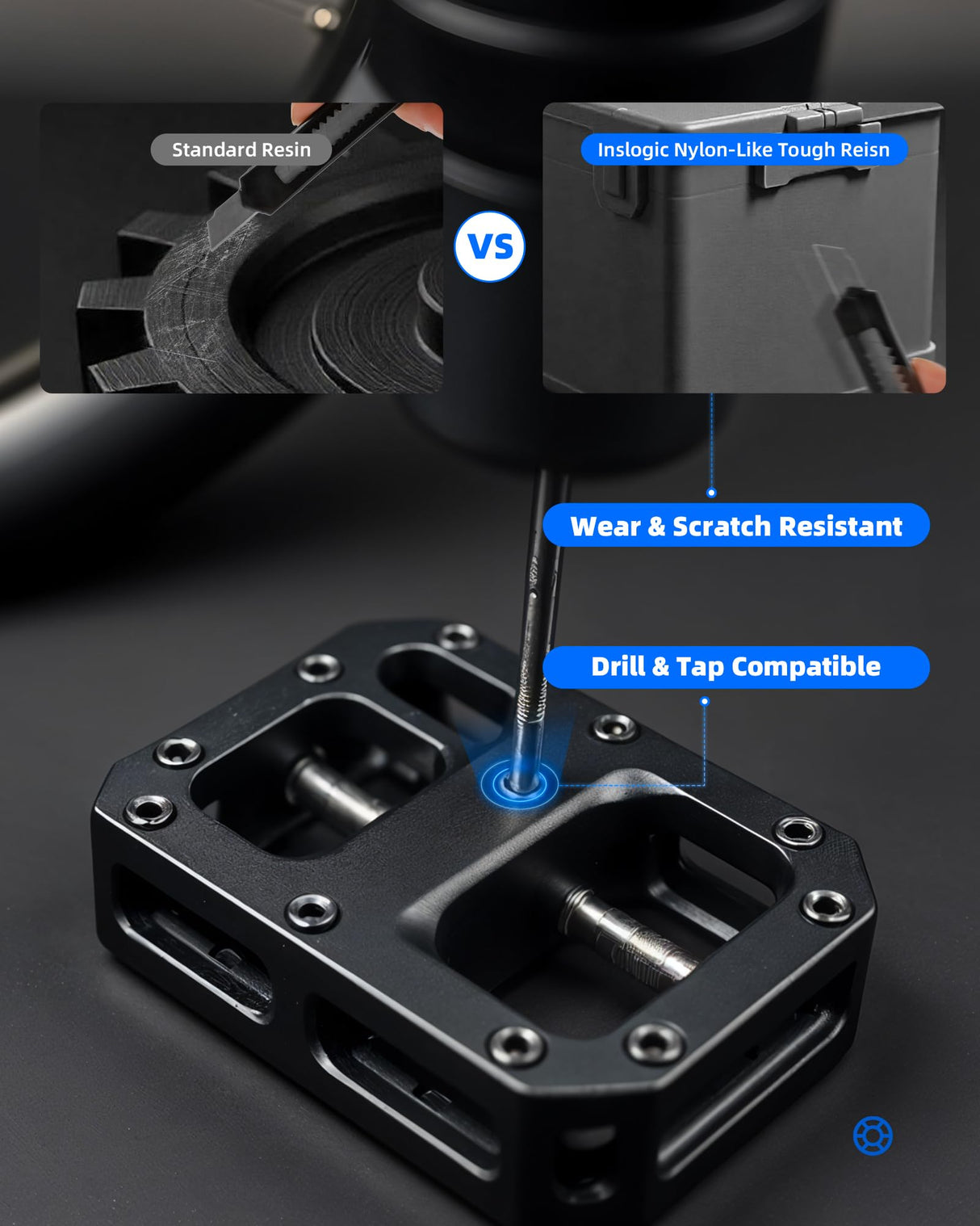 Standard Resin

VS

Inslogic Nylon-Like Tough Reisn

Wear & Scratch Resistant

Drill & Tap Compatible