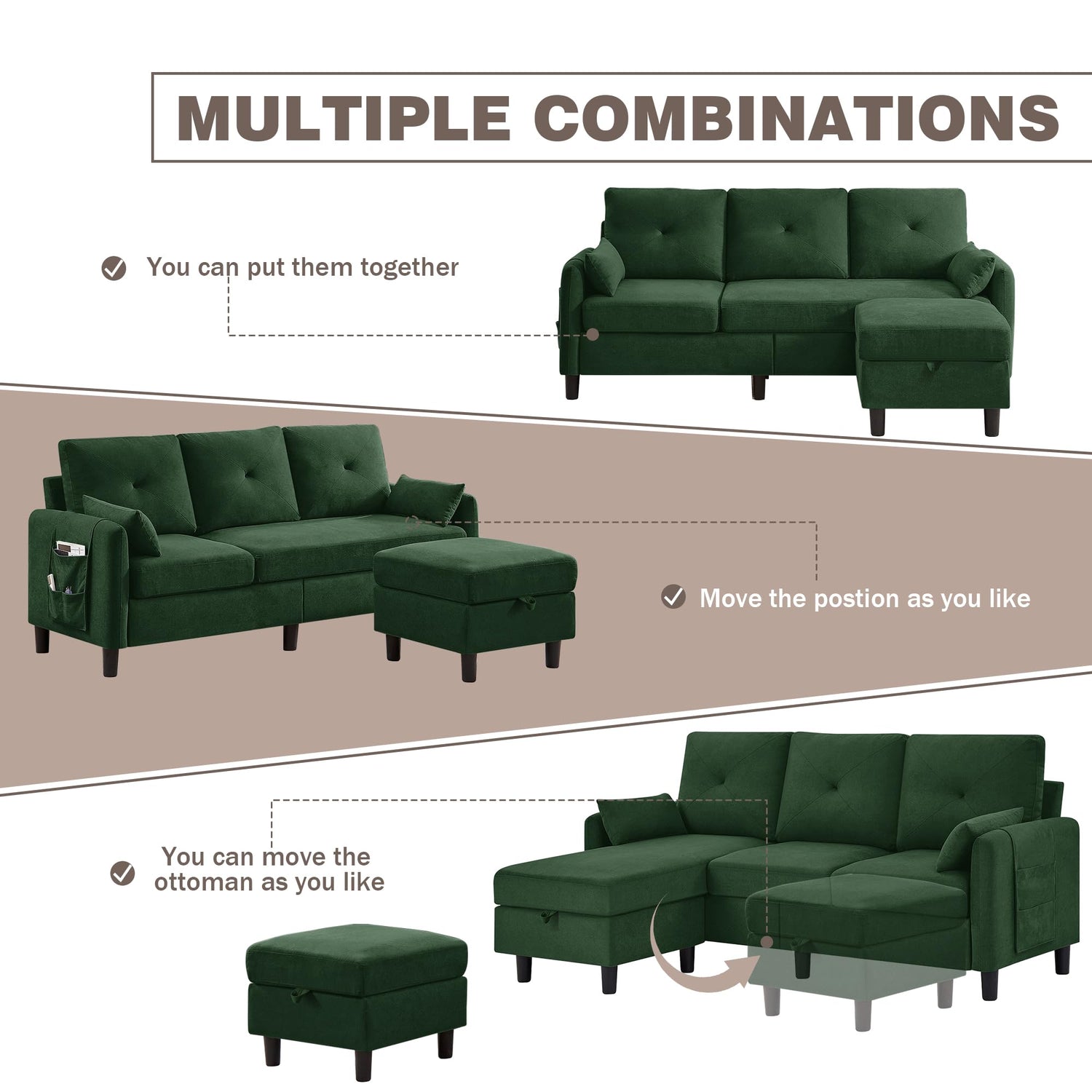 MULTIPLE COMBINATIONS

You can put them together

Move the postion as you like

You can move the ottoman as you like