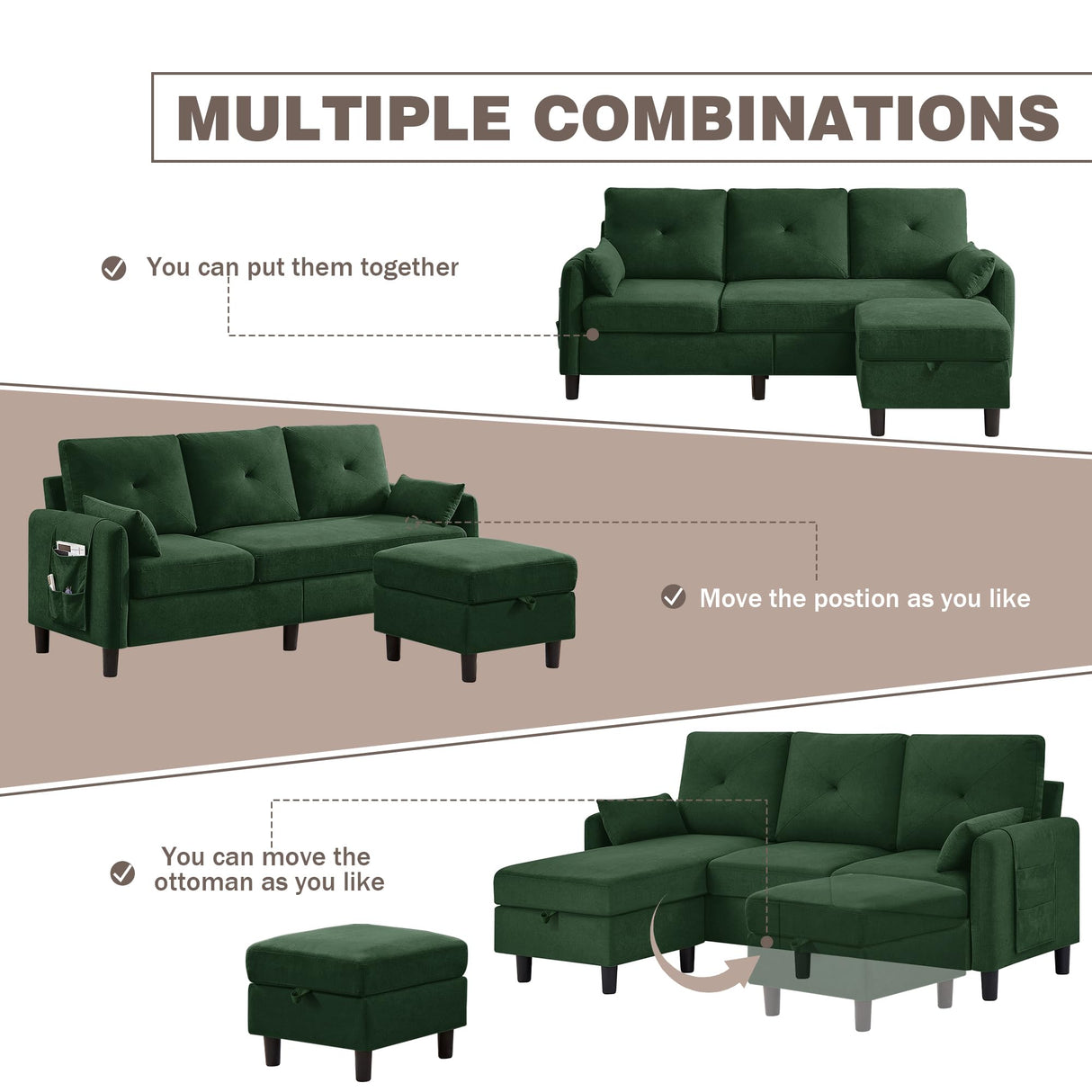 MULTIPLE COMBINATIONS

You can put them together

Move the postion as you like

You can move the ottoman as you like