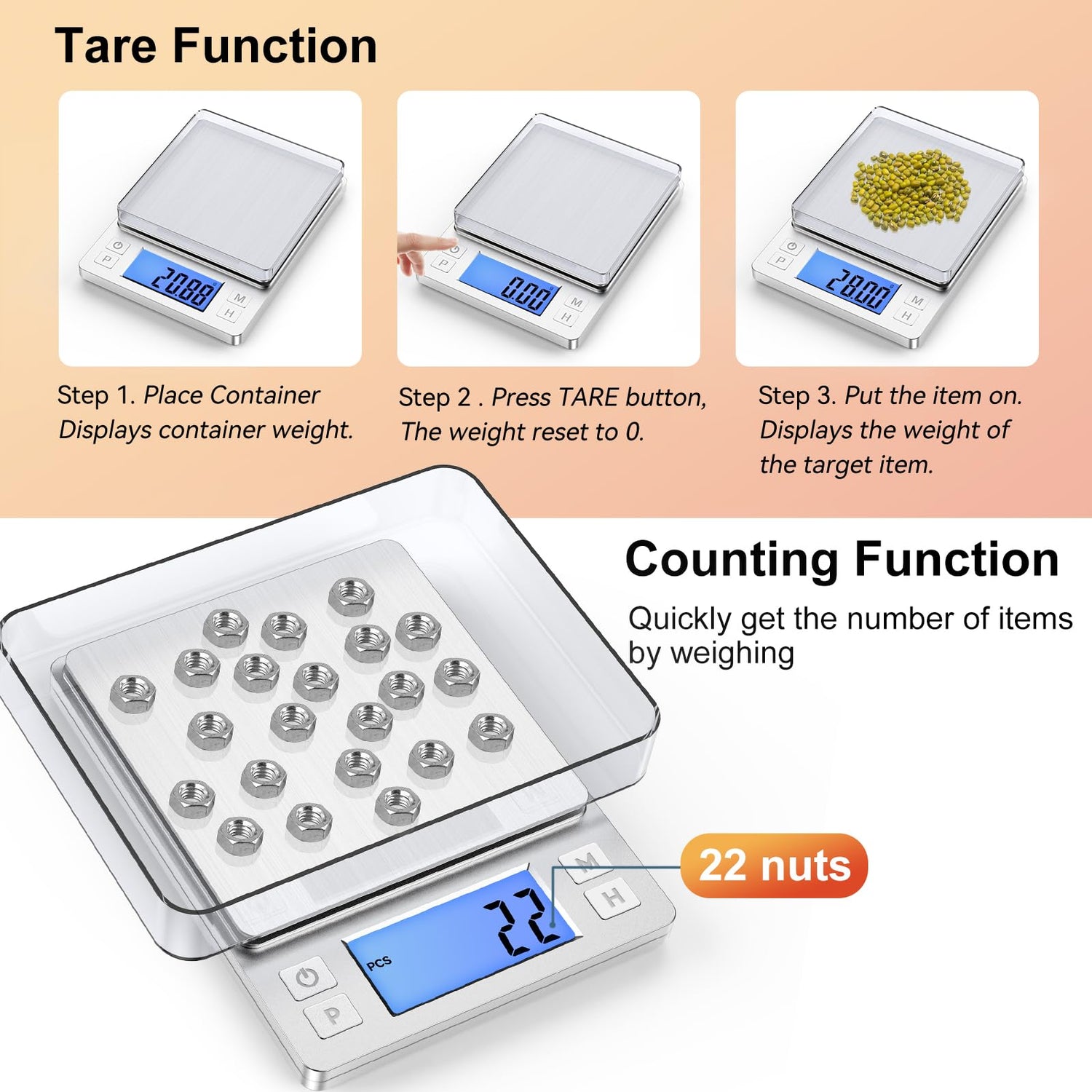 Tare Function

P
20.88
M
H

P
0.00
M
H

P
28.00
M
H

Step 1. Place Container
Displays container weight.

Step 2 . Press TARE button,
The weight reset to 0.

Step 3. Put the item on.
Displays the weight of
the target item.

Counting Function

Quickly get the number of items by weighing

22 nuts

M
H
PCS
22
P