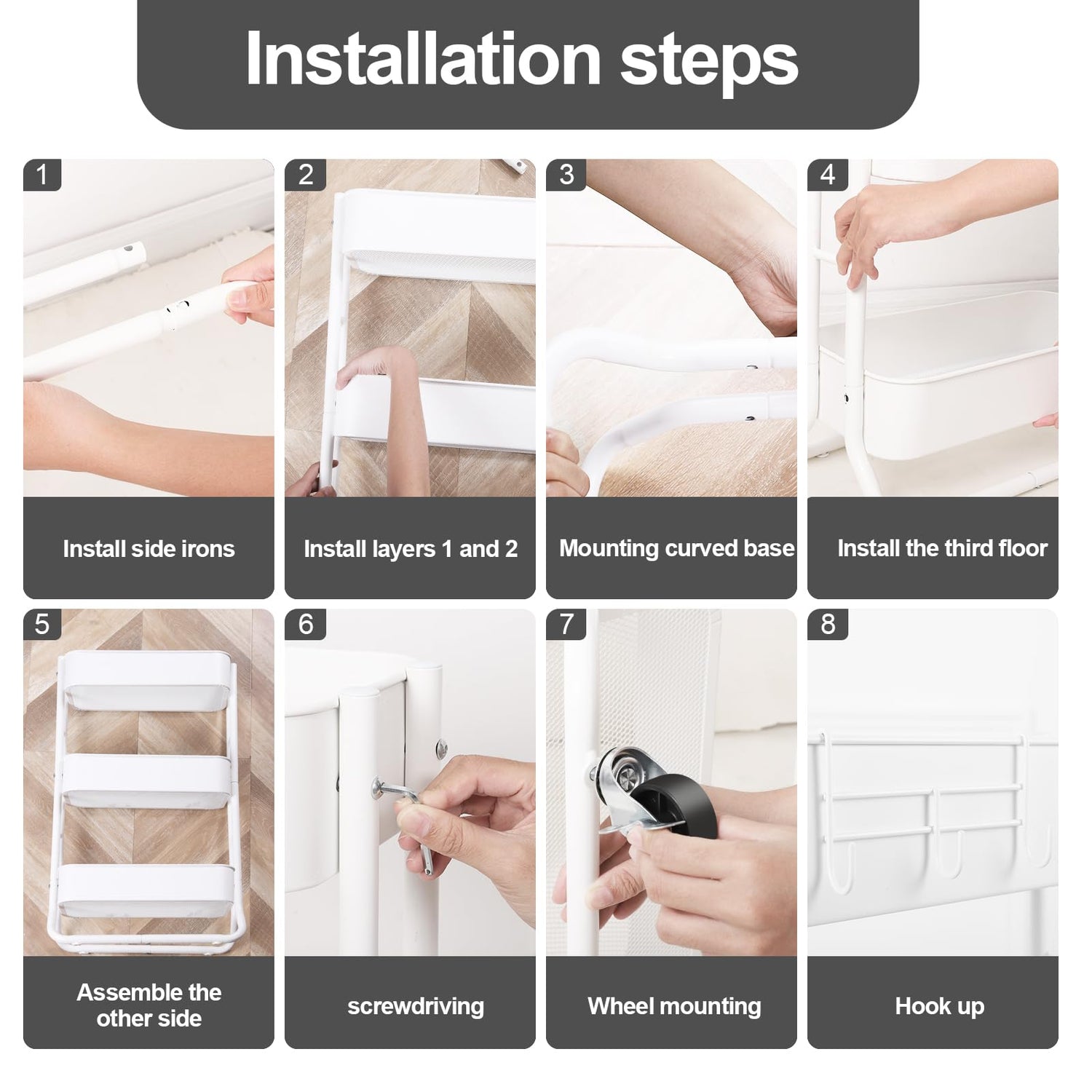 Installation steps

1

Install side irons

2

Install layers 1 and 2

3

Mounting curved base

4

Install the third floor

5

Assemble the other side

6

screwdriving

7

Wheel mounting

8

Hook up