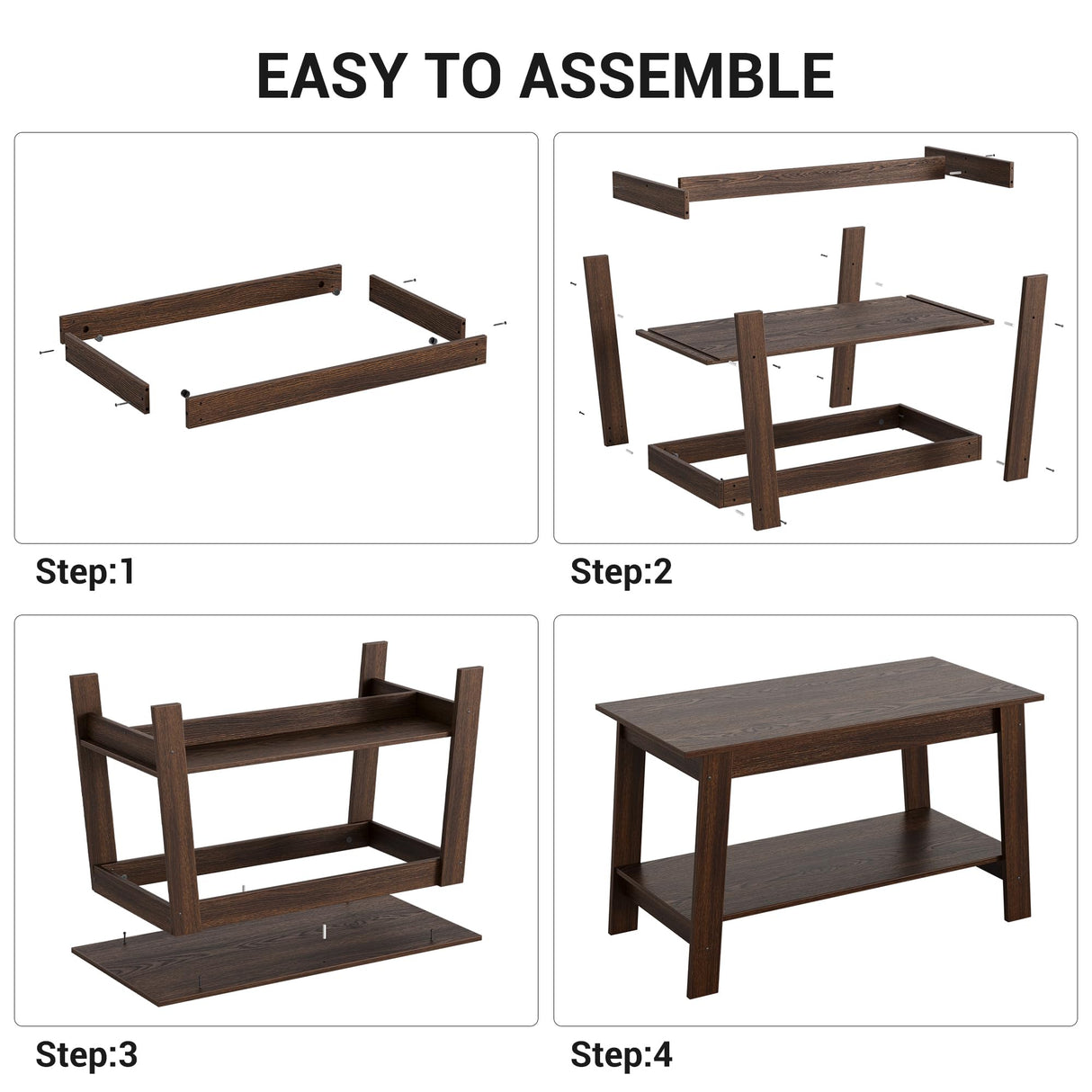 EASY TO ASSEMBLE

Step:1

Step:2

Step:3

Step:4