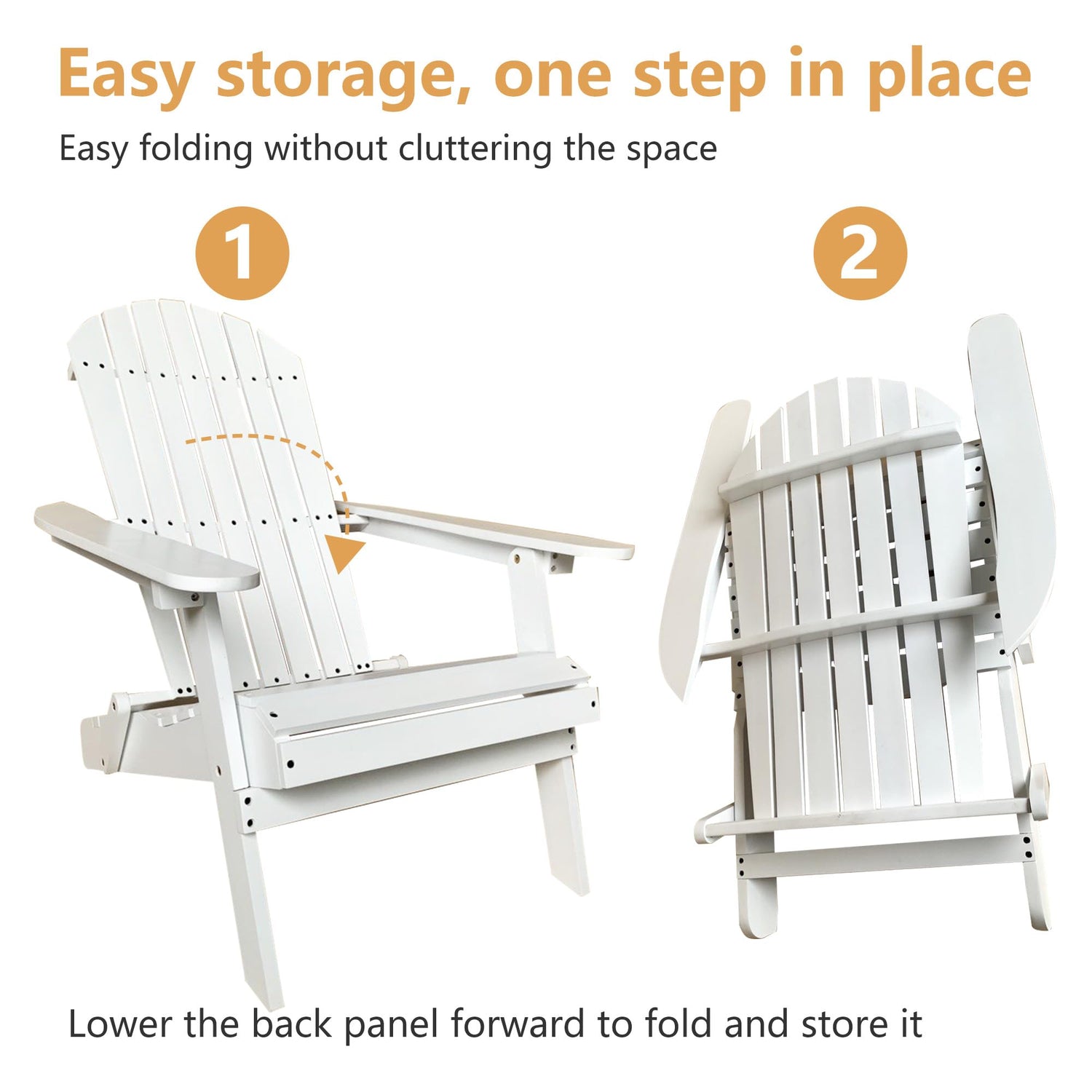 Easy storage, one step in place

Easy folding without cluttering the space

1

2

Lower the back panel forward to fold and store it