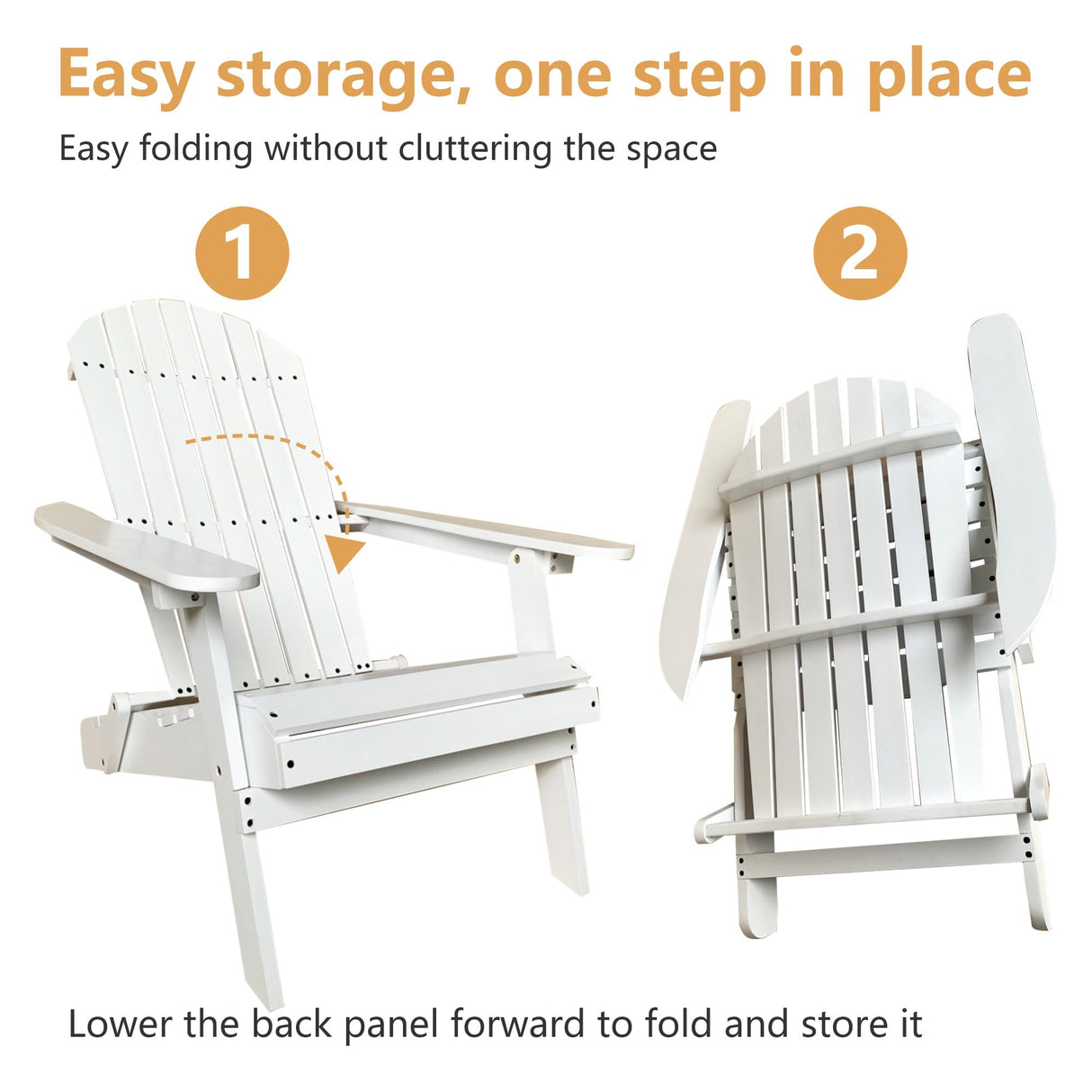 Easy storage, one step in place

Easy folding without cluttering the space

1

2

Lower the back panel forward to fold and store it