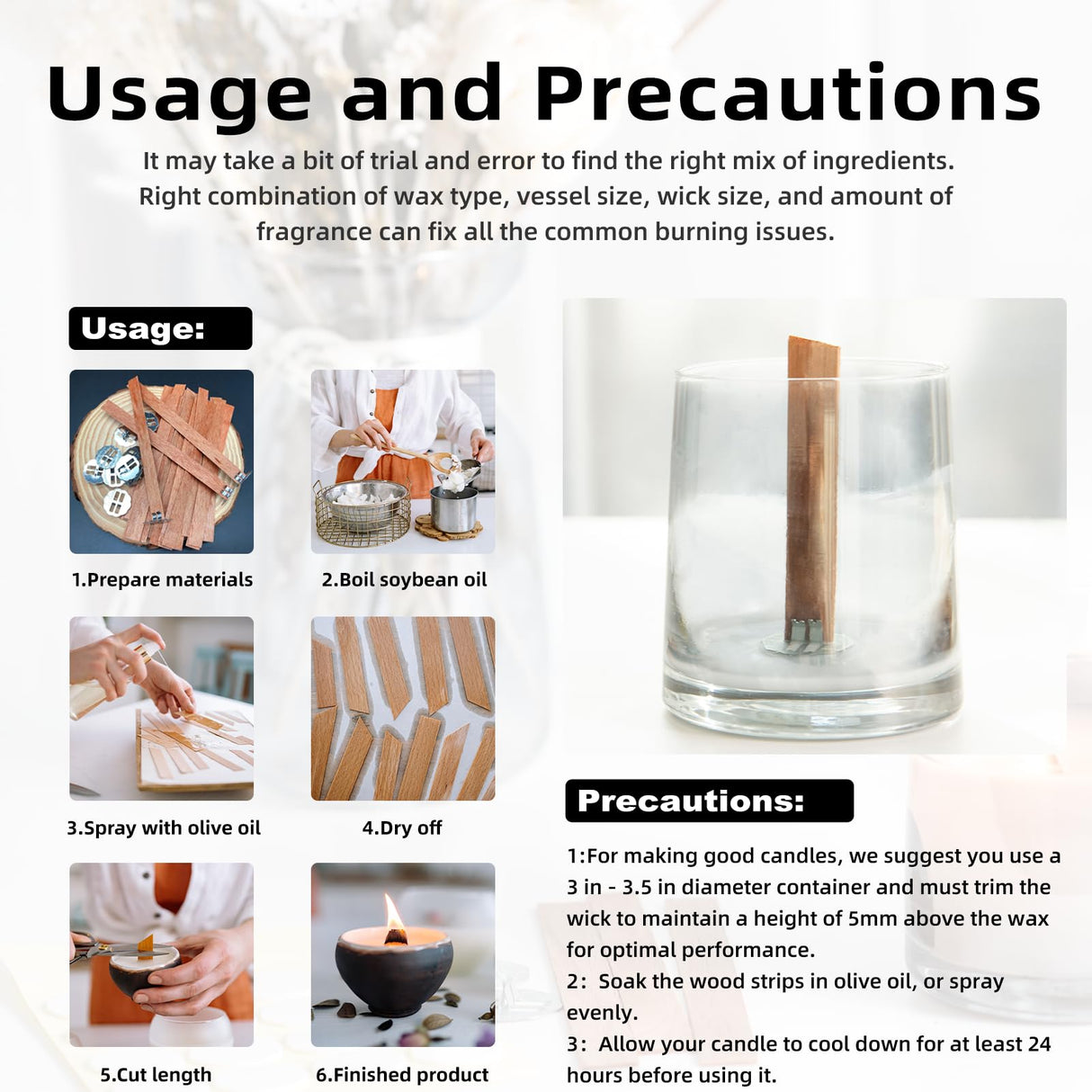 Usage and Precautions

It may take a bit of trial and error to find the right mix of ingredients. Right combination of wax type, vessel size, wick size, and amount of fragrance can fix all the common burning issues.

Usage:

1.Prepare materials

2.Boil soybean oil

3.Spray with olive oil

4.Dry off

5.Cut length

6.Finished product

Precautions:

1:For making good candles, we suggest you use a 3 in - 3.5 in diameter container and must trim the wick to maintain a height of 5mm above the wax for optimal performance.

2: Soak the wood strips in olive oil, or spray evenly.

3: Allow your candle to cool down for at least 24 hours before using it.