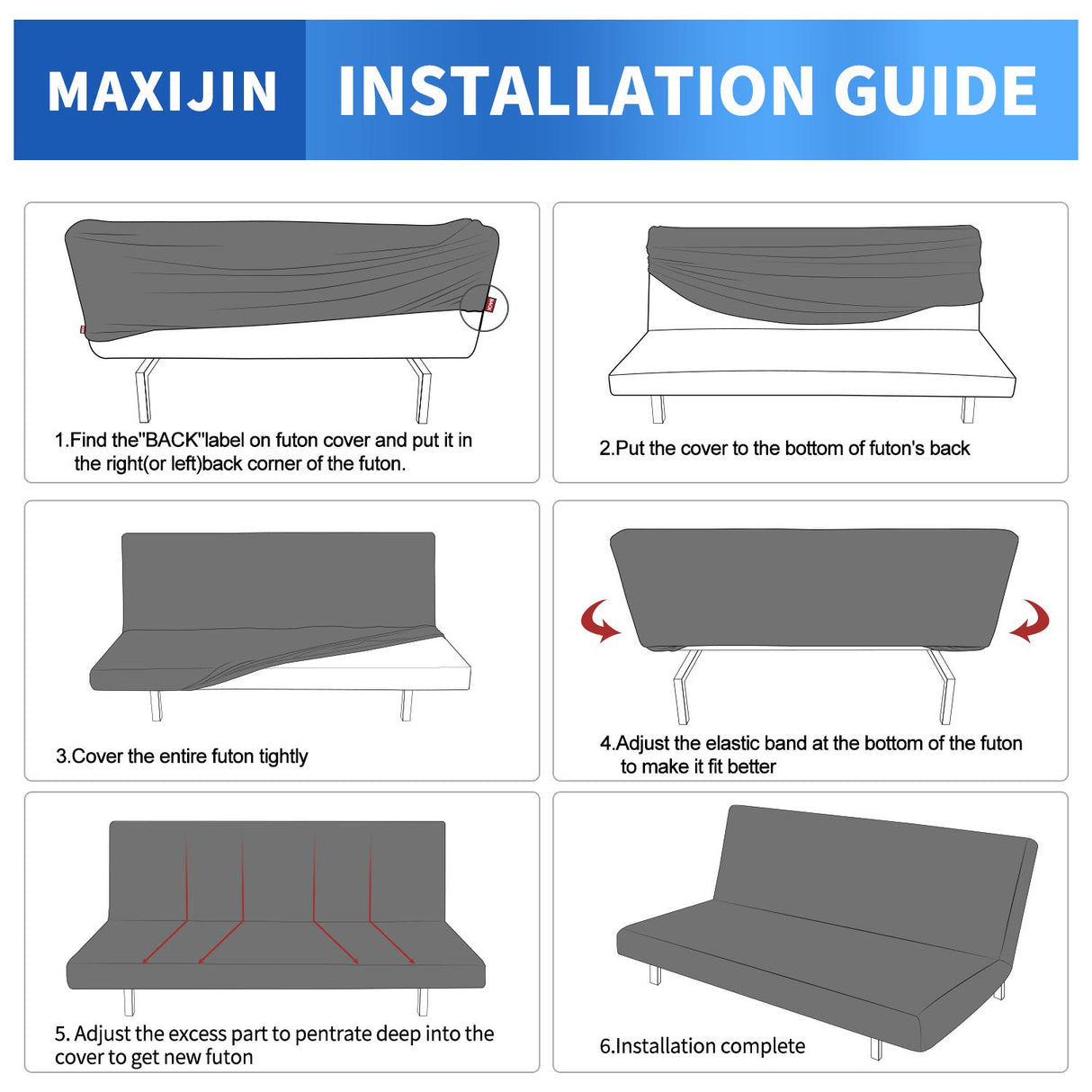 MAXIJIN INSTALLATION GUIDE

1.Find the"BACK"label on futon cover and put it in the right(or left)back corner of the futon.

2.Put the cover to the bottom of futon's back

3.Cover the entire futon tightly

4.Adjust the elastic band at the bottom of the futon to make it fit better

5. Adjust the excess part to pentrate deep into the cover to get new futon

6.Installation complete