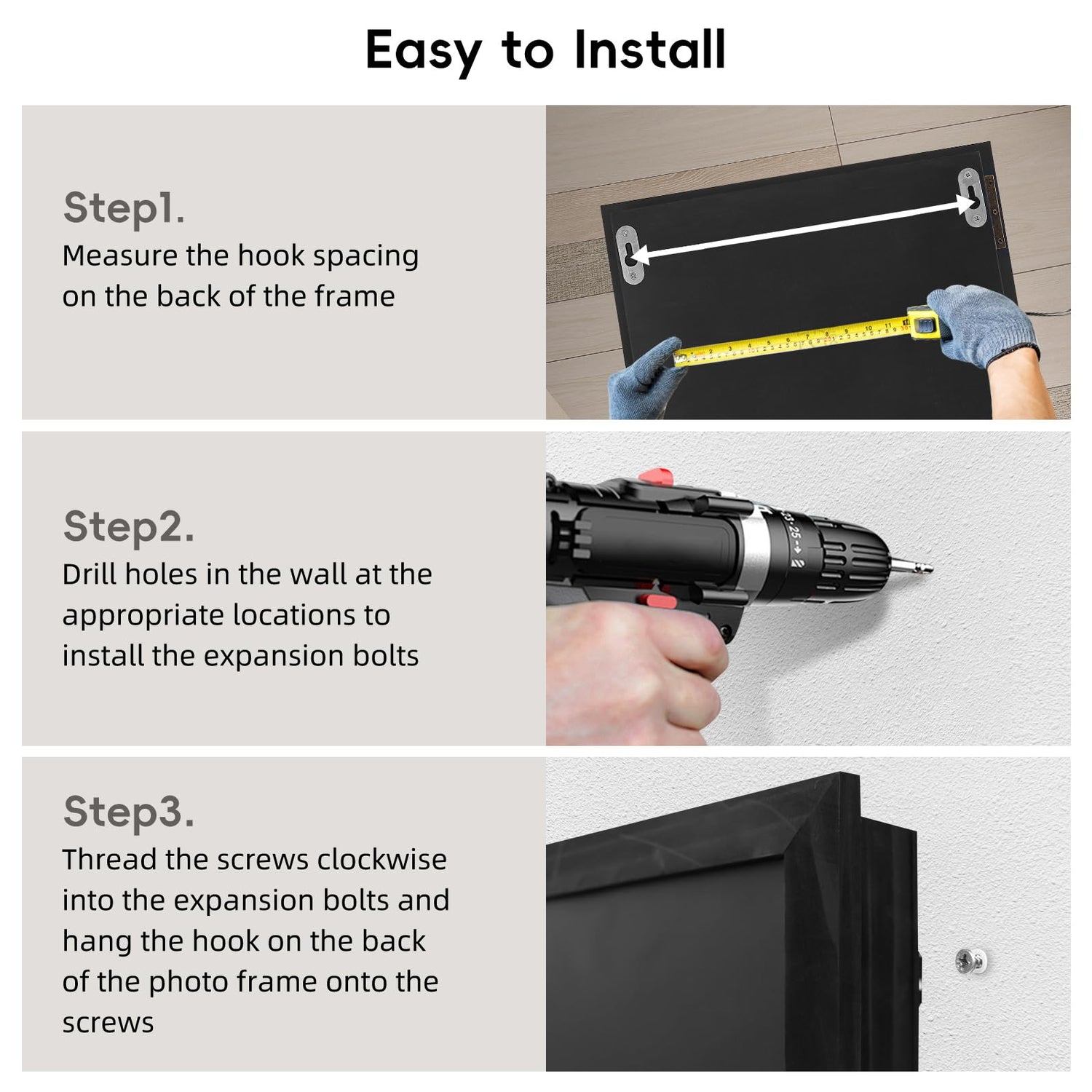 Easy to Install

Step1.
Measure the hook spacing on the back of the frame

Step2.
Drill holes in the wall at the appropriate locations to install the expansion bolts

Step3.
Thread the screws clockwise into the expansion bolts and hang the hook on the back of the photo frame onto the screws