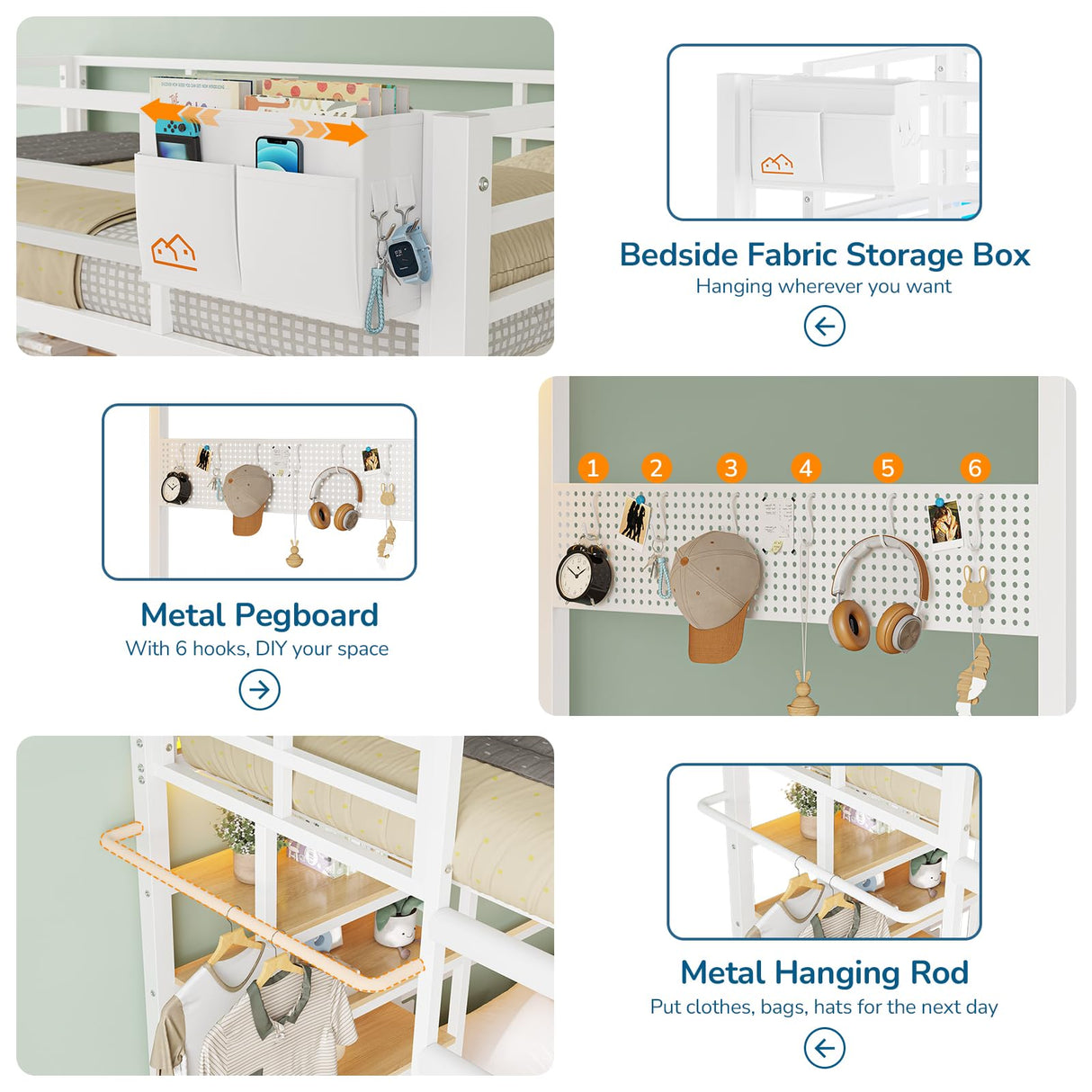 Bedside Fabric Storage Box
Hanging wherever you want

Metal Pegboard
With 6 hooks, DIY your space

1 2 3 4 5 6

Metal Hanging Rod
Put clothes, bags, hats for the next day