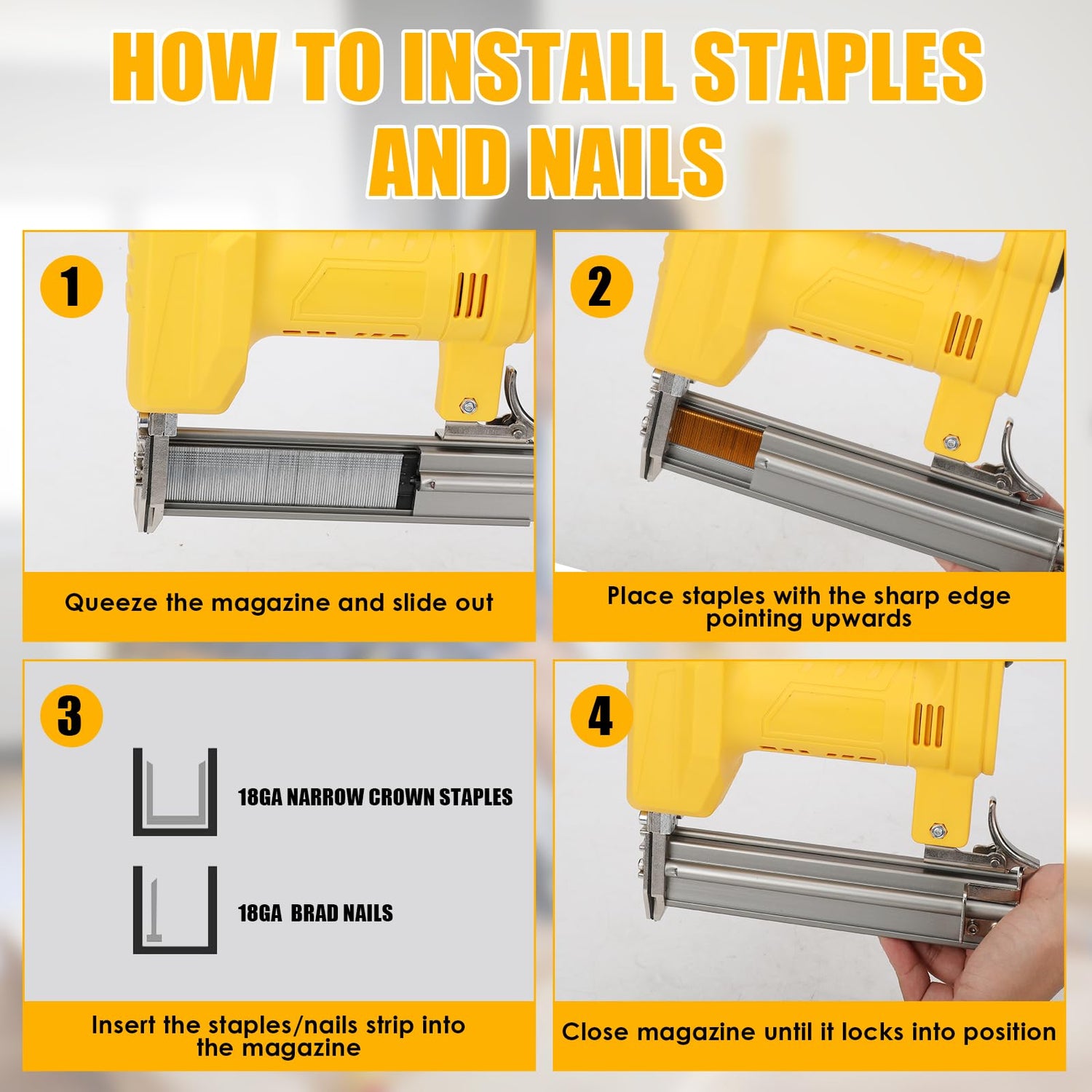 HOW TO INSTALL STAPLES AND NAILS

1

Queeze the magazine and slide out

2

Place staples with the sharp edge pointing upwards

3

18GA NARROW CROWN STAPLES

18GA BRAD NAILS

Insert the staples/nails strip into the magazine

4

Close magazine until it locks into position