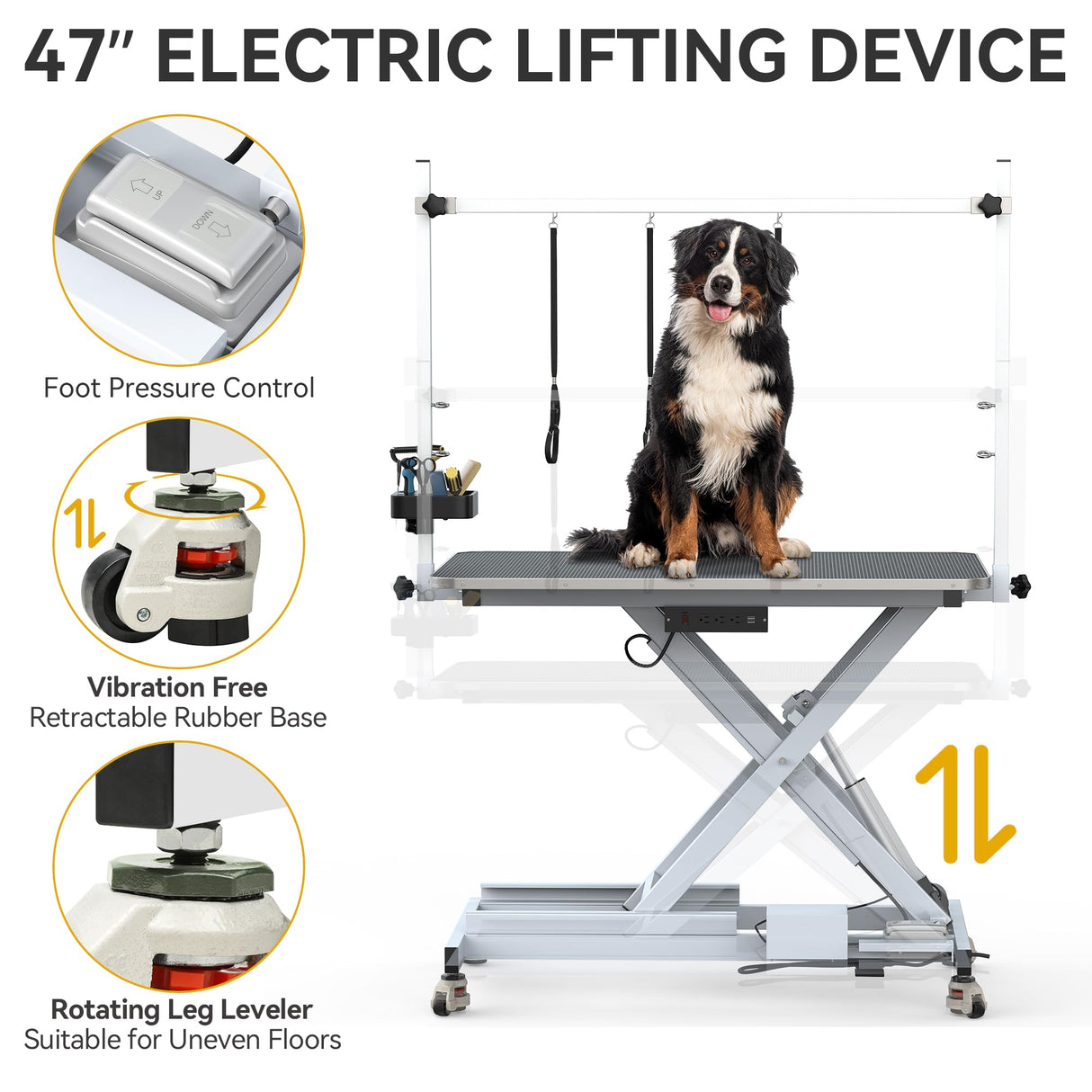 47" ELECTRIC LIFTING DEVICE

UP

DOWN

Foot Pressure Control

Vibration Free
Retractable Rubber Base

Rotating Leg Leveler
Suitable for Uneven Floors