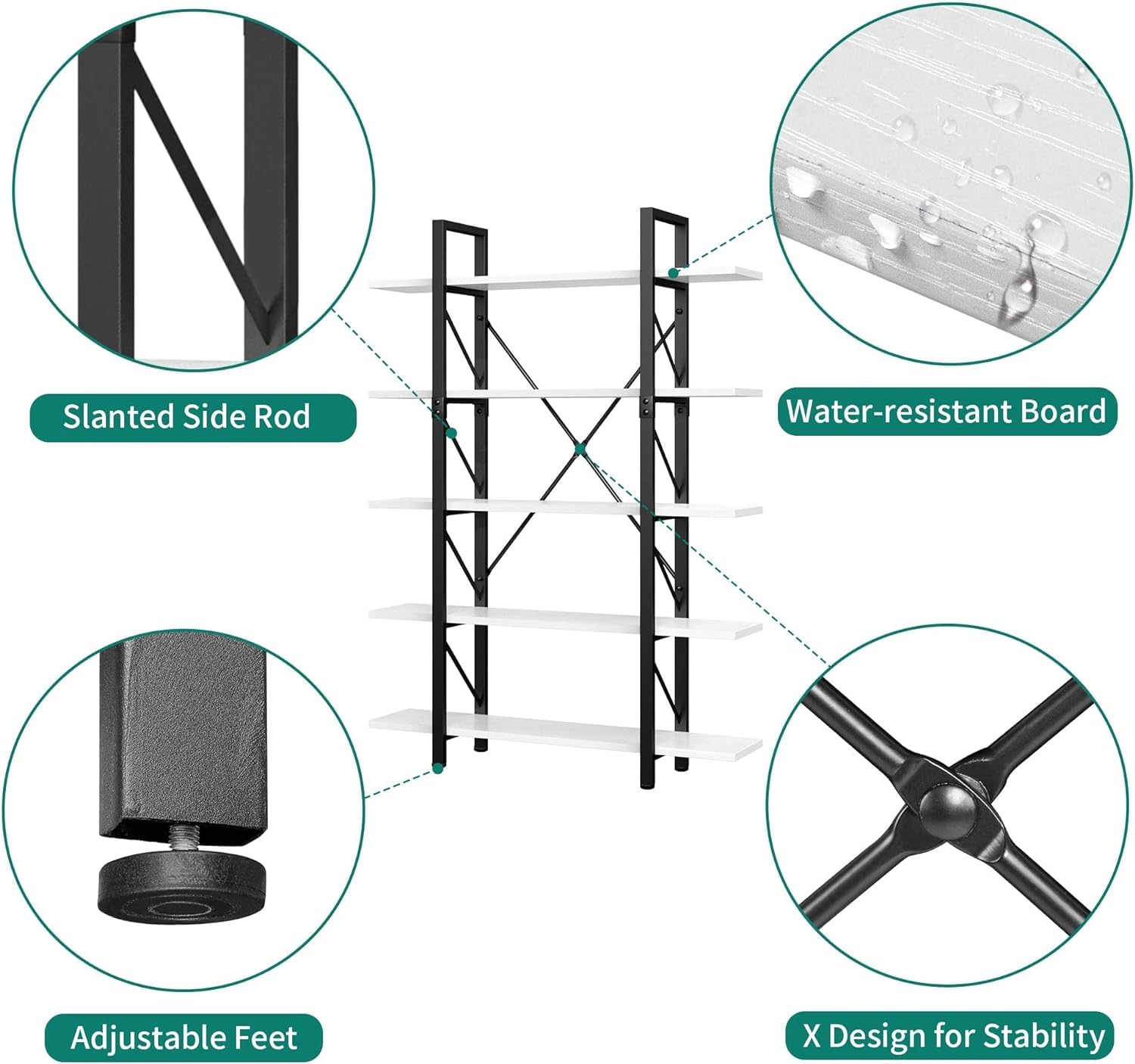 Slanted Side Rod

Water-resistant Board

Adjustable Feet

X Design for Stability