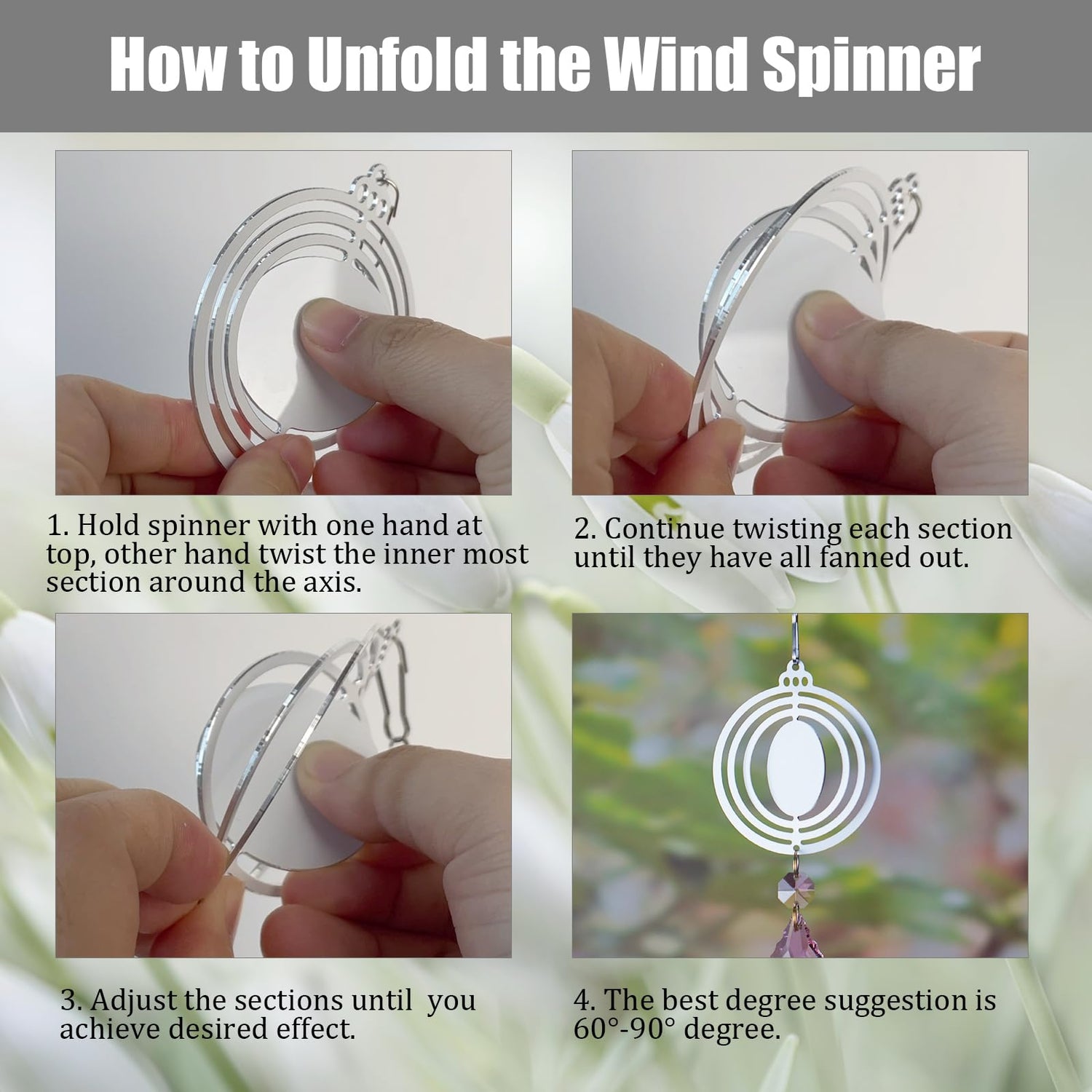 How to Unfold the Wind Spinner

1. Hold spinner with one hand at top, other hand twist the inner most section around the axis.

2. Continue twisting each section until they have all fanned out.

3. Adjust the sections until you achieve desired effect.

4. The best degree suggestion is 60°-90° degree.