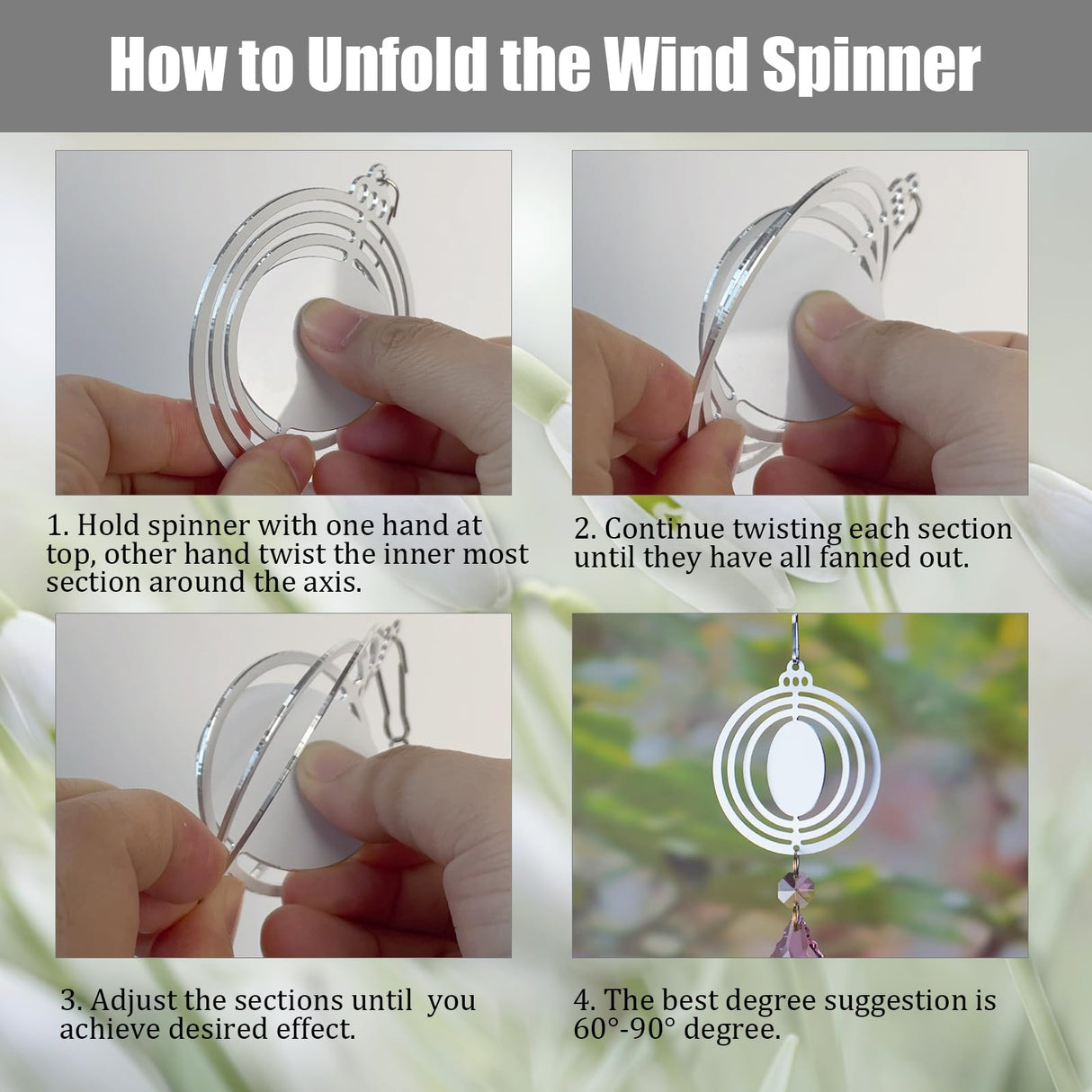 How to Unfold the Wind Spinner

1. Hold spinner with one hand at top, other hand twist the inner most section around the axis.

2. Continue twisting each section until they have all fanned out.

3. Adjust the sections until you achieve desired effect.

4. The best degree suggestion is 60°-90° degree.