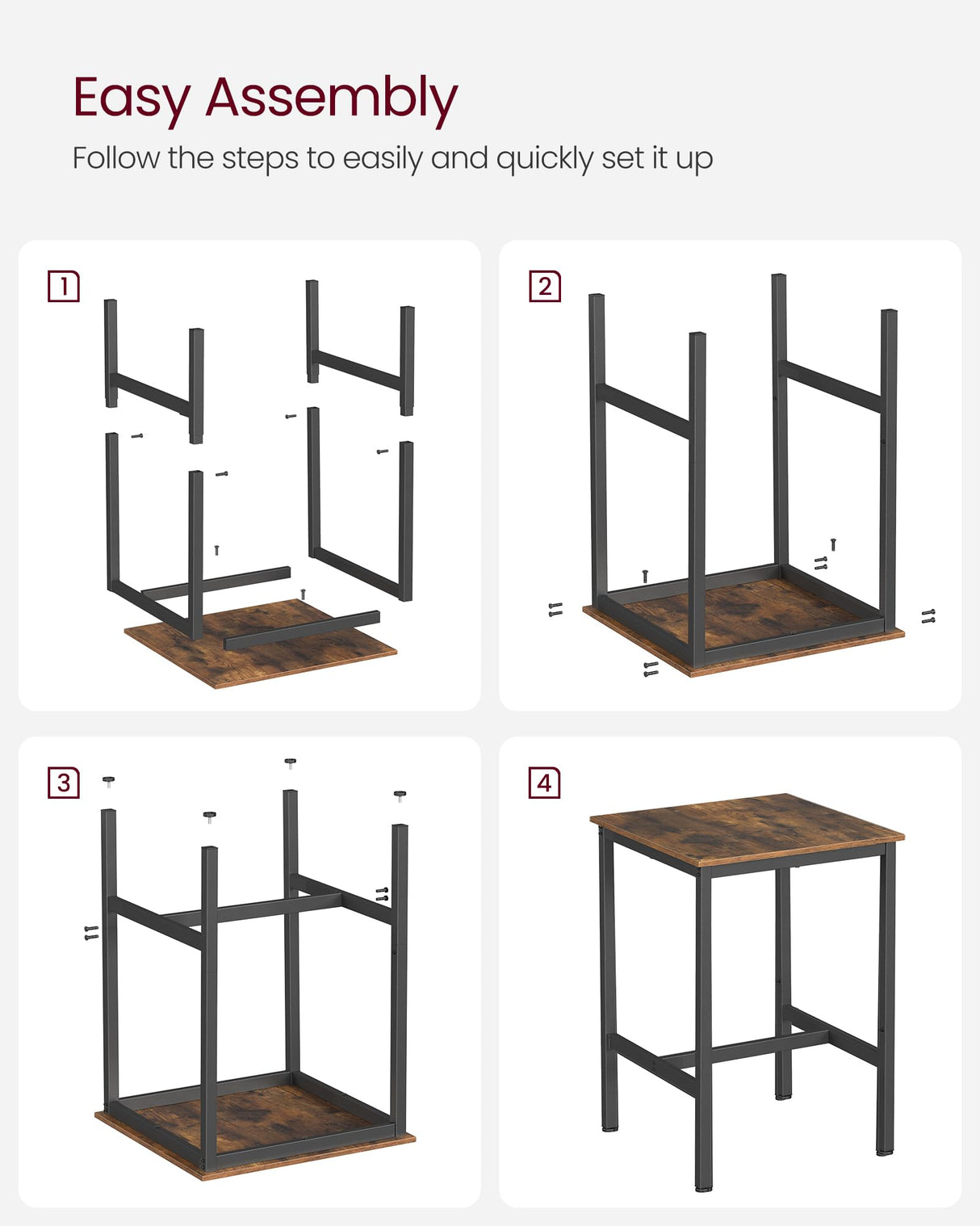 Easy Assembly

Follow the steps to easily and quickly set it up

1

2

3

4