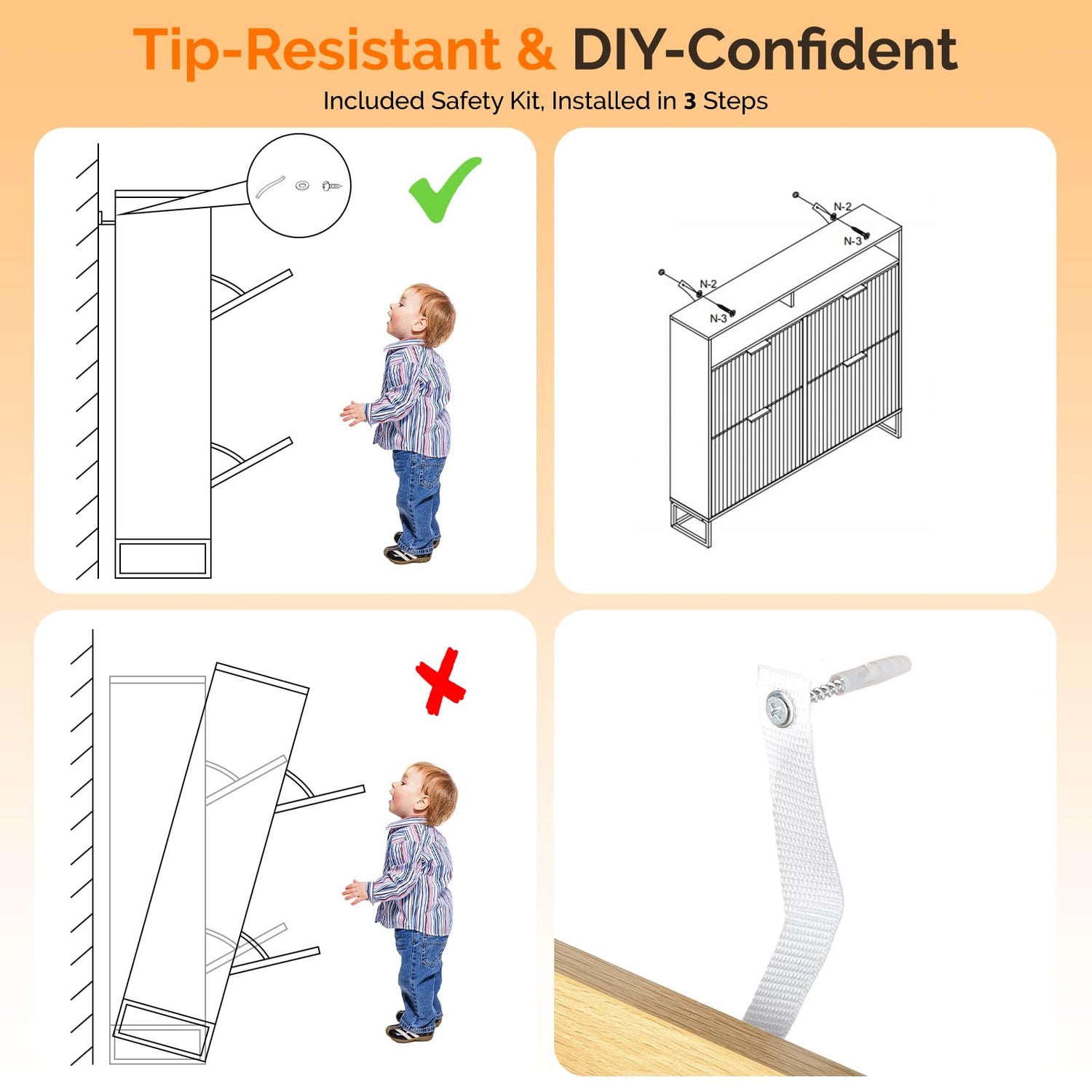 Tip-Resistant & DIY-Confident

Included Safety Kit, Installed in 3 Steps

N-2
N-3
N-2
N-3