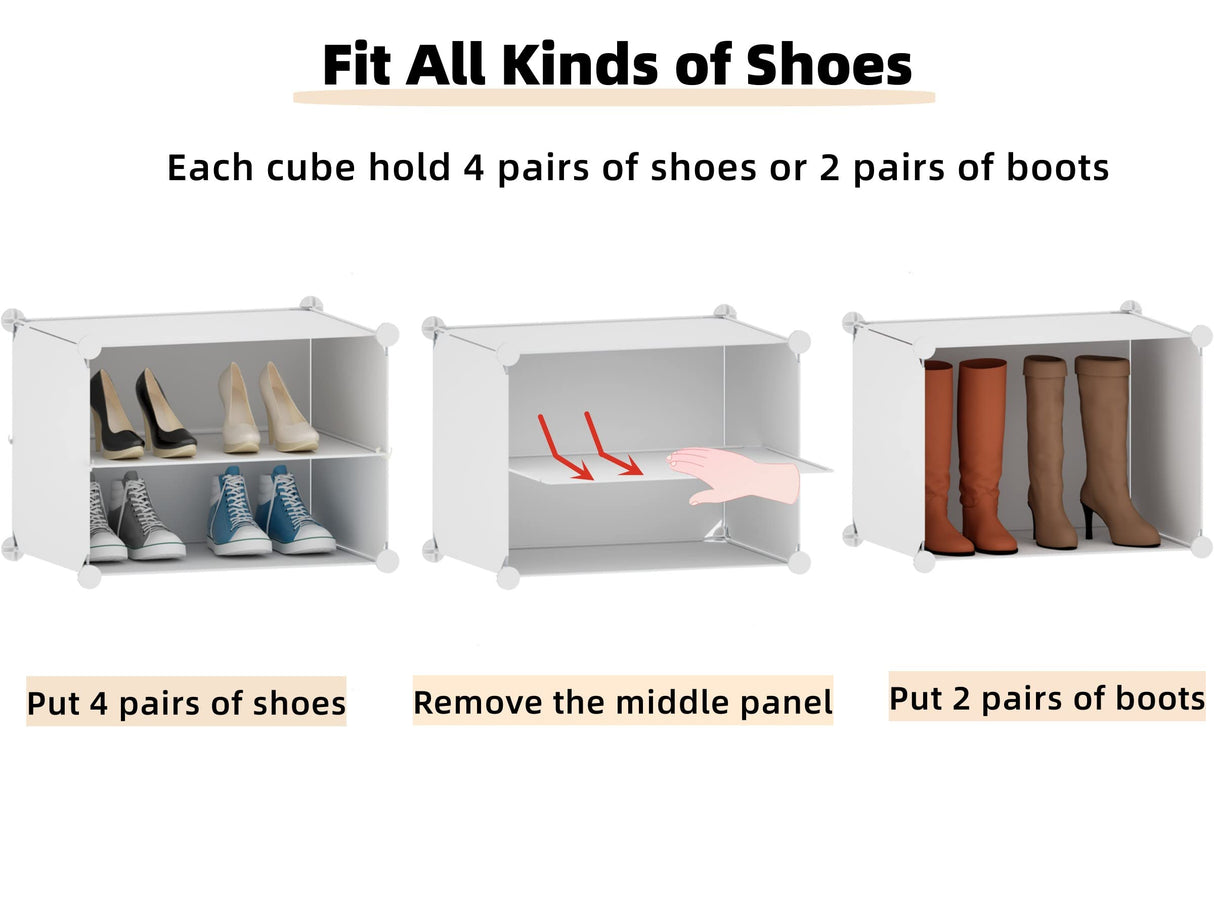 Fit All Kinds of Shoes

Each cube hold 4 pairs of shoes or 2 pairs of boots

Put 4 pairs of shoes

Remove the middle panel

Put 2 pairs of boots