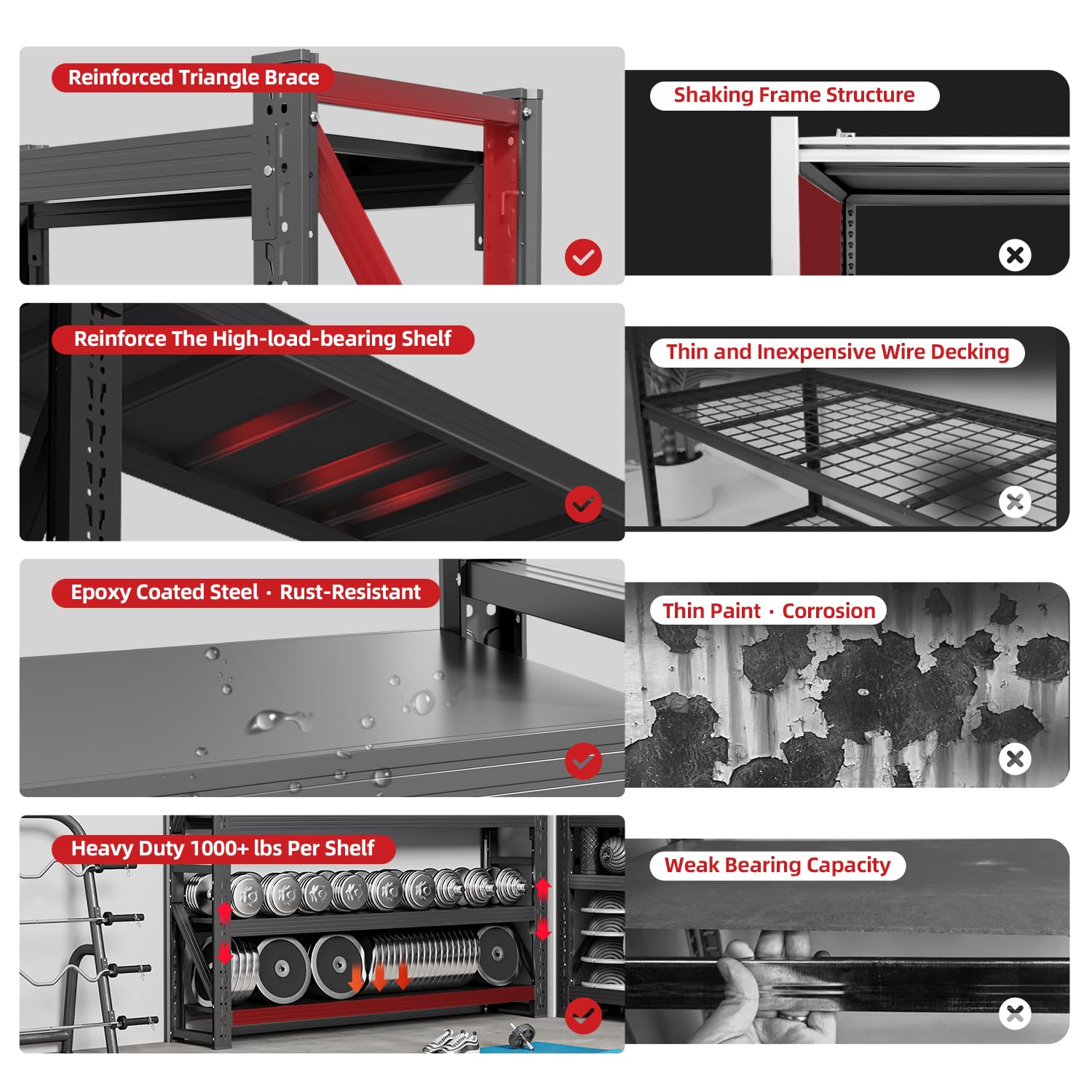 Reinforced Triangle Brace

Shaking Frame Structure

Reinforce The High-load-bearing Shelf

Thin and Inexpensive Wire Decking

Epoxy Coated Steel · Rust-Resistant

Thin Paint · Corrosion

Heavy Duty 1000+ lbs Per Shelf

Weak Bearing Capacity