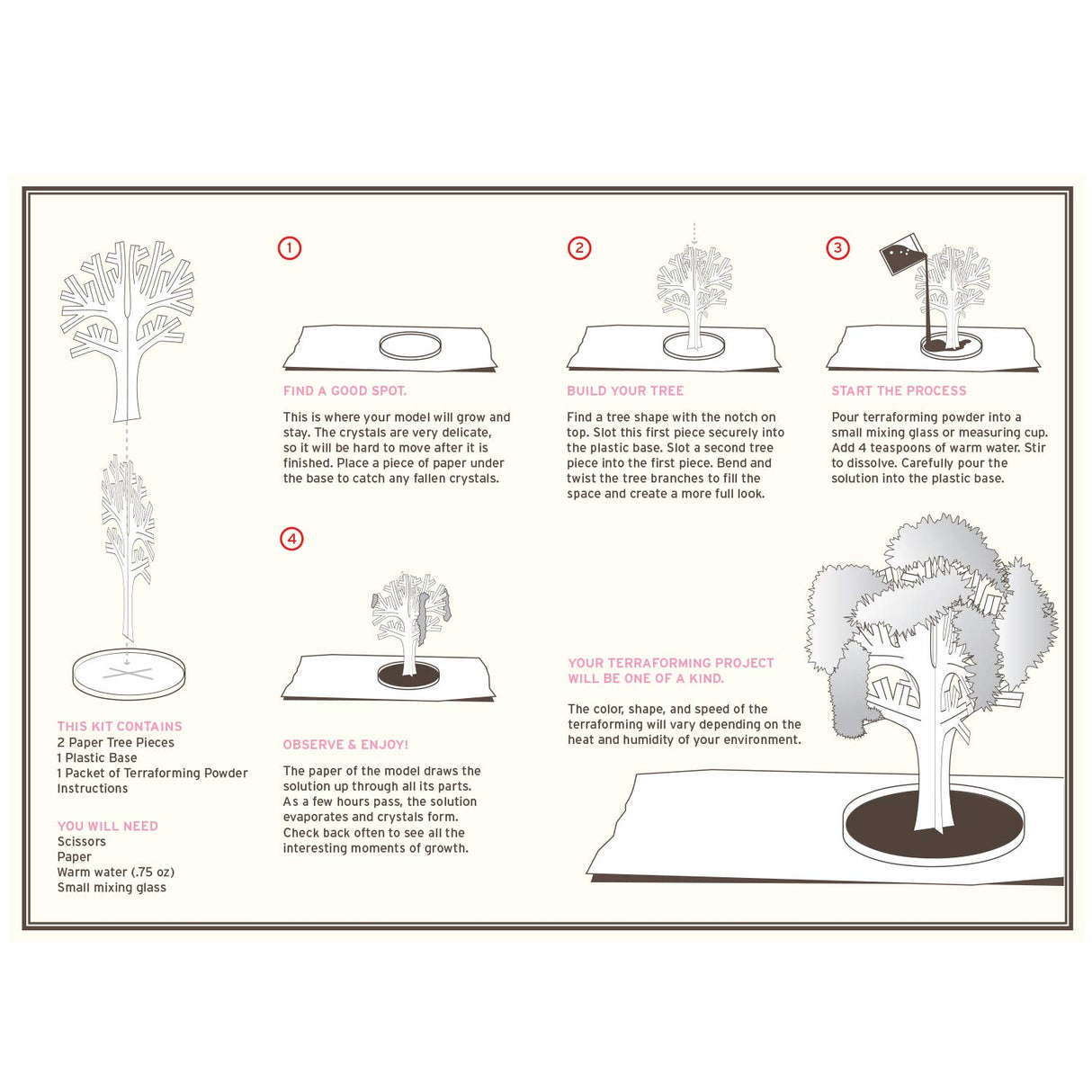 THIS KIT CONTAINS
2 Paper Tree Pieces
1 Plastic Base
1 Packet of Terraforming Powder
Instructions

YOU WILL NEED
Scissors
Paper
Warm water (.75 oz)
Small mixing glass

1

FIND A GOOD SPOT.

This is where your model will grow and stay. The crystals are very delicate, so it will be hard to move after it is finished. Place a piece of paper under the base to catch any fallen crystals.

2

BUILD YOUR TREE

Find a tree shape with the notch on top. Slot this first piece securely into the plastic base. Slot a second tree piece into the first piece. Bend and twist the tree branches to fill the space and create a more full look.

3

START THE PROCESS

Pour terraforming powder into a small mixing glass or measuring cup. Add 4 teaspoons of warm water. Stir to dissolve. Carefully pour the solution into the plastic base.

4

OBSERVE & ENJOY!

The paper of the model draws the solution up through all its parts. As a few hours pass, the solution evaporates and crystals form. Check back often to see all the interesting moments of growth.

YOUR TERRAFORMING PROJECT WILL BE ONE OF A KIND.

The color, shape, and speed of the terraforming will vary depending on the heat and humidity of your environment.