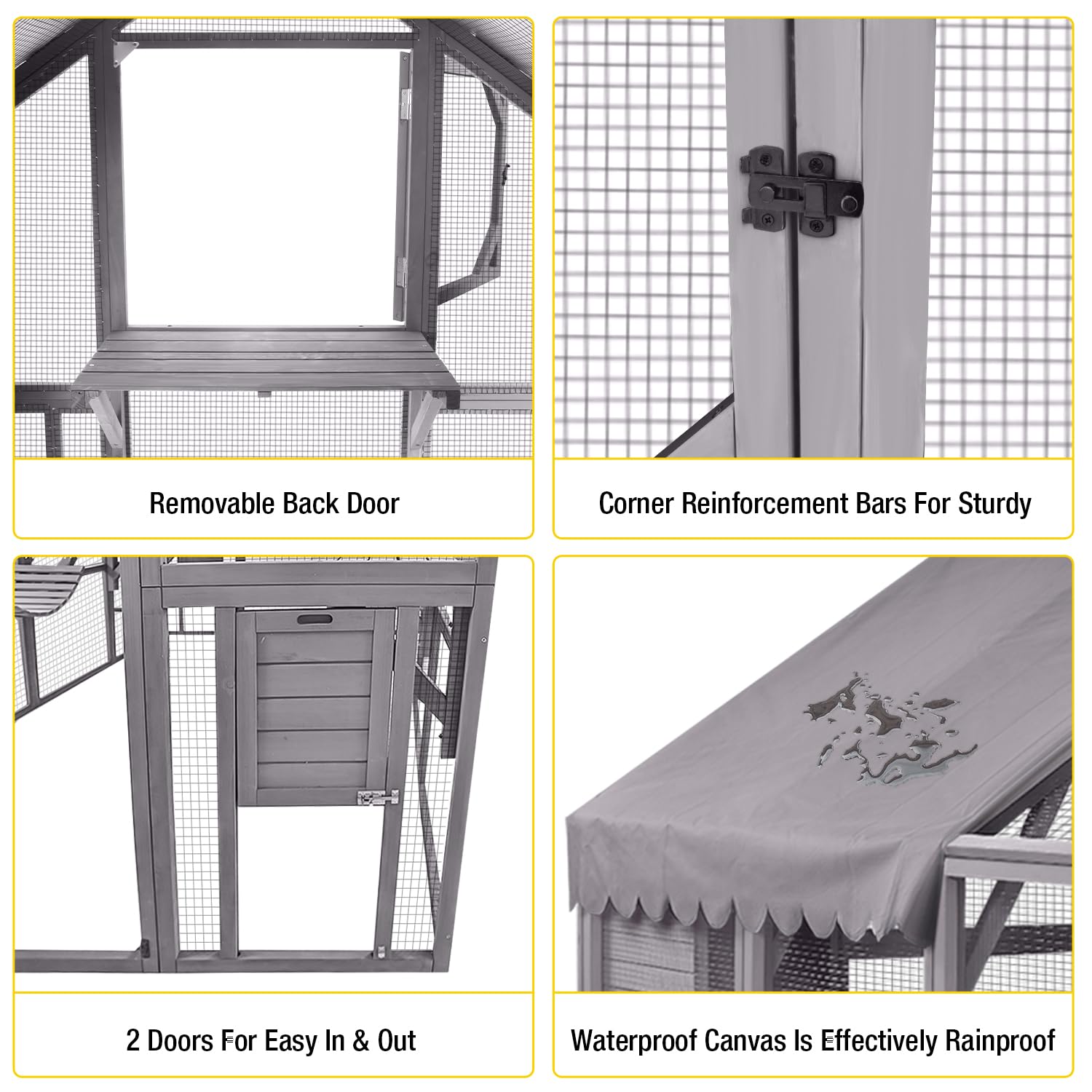 Removable Back Door

Corner Reinforcement Bars For Sturdy

2 Doors For Easy In & Out

Waterproof Canvas Is Effectively Rainproof