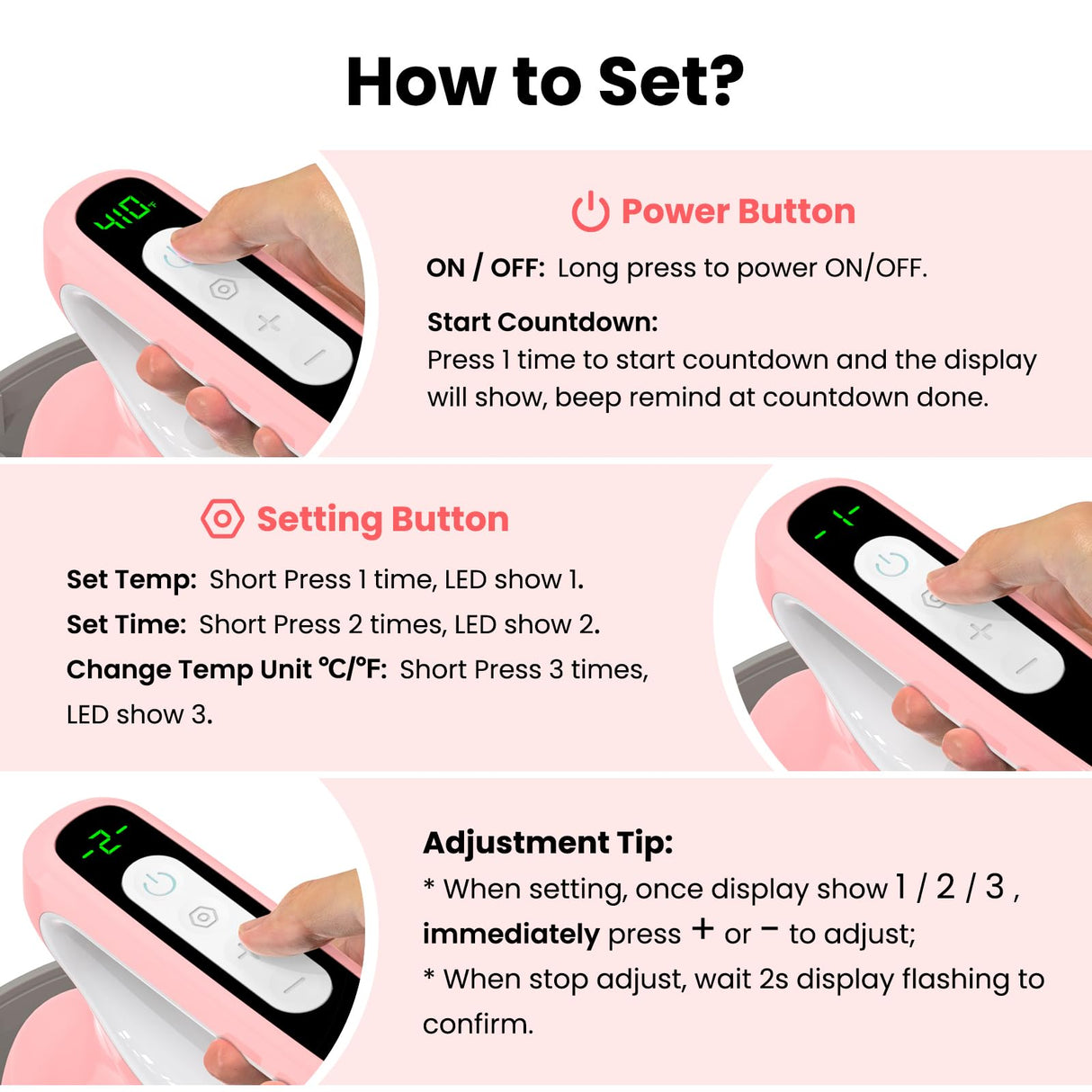 How to Set?

410°F

Power Button

ON / OFF: Long press to power ON/OFF.

Start Countdown:
Press 1 time to start countdown and the display will show, beep remind at countdown done.

Setting Button

Set Temp: Short Press 1 time, LED show 1.

Set Time: Short Press 2 times, LED show 2.

Change Temp Unit °C/°F: Short Press 3 times, LED show 3.

-1-

-2-

Adjustment Tip:
* When setting, once display show 1 / 2 / 3 , immediately press + or − to adjust;
* When stop adjust, wait 2s display flashing to confirm.