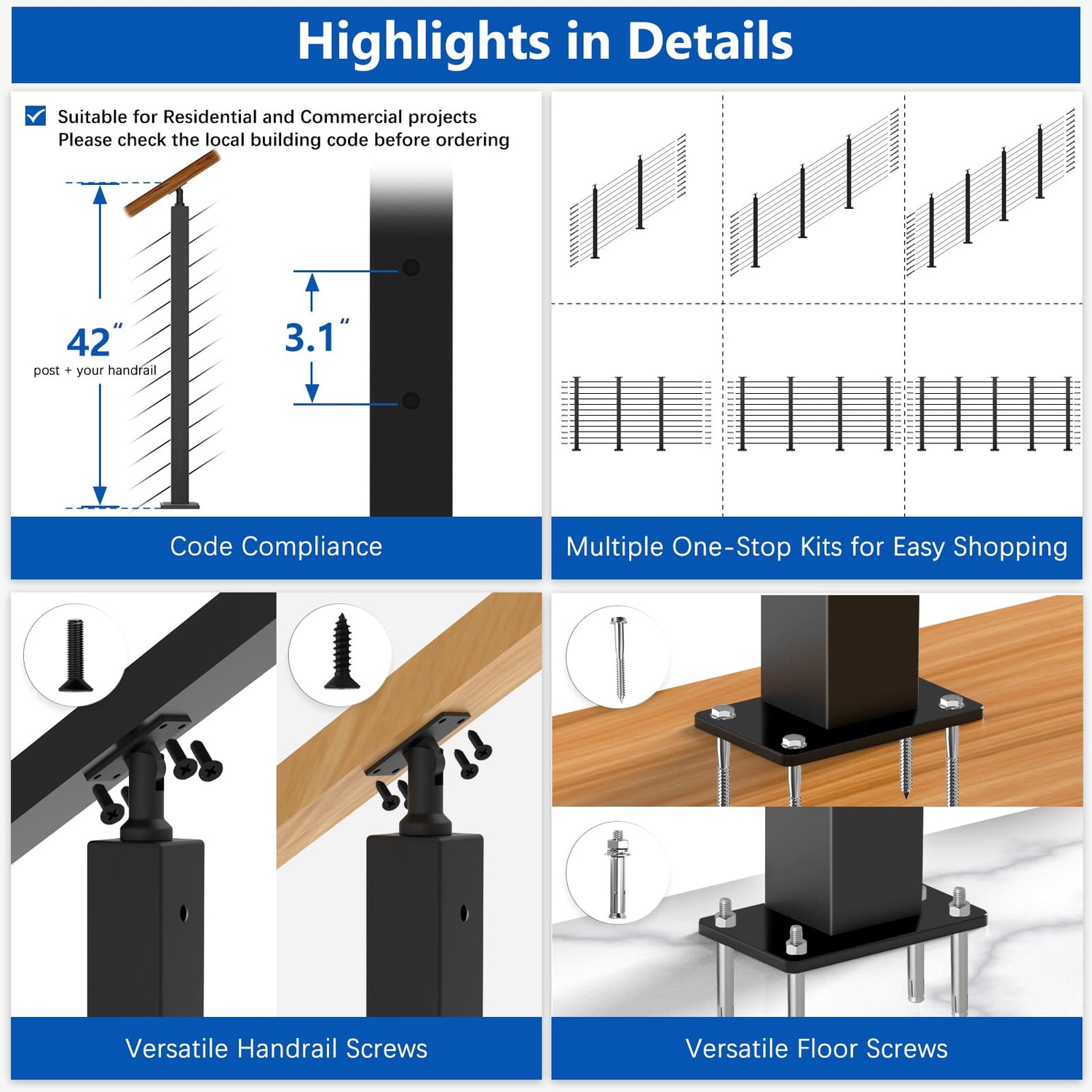 Highlights in Details

Suitable for Residential and Commercial projects
Please check the local building code before ordering

42"
post + your handrail

3.1"

Code Compliance

Multiple One-Stop Kits for Easy Shopping

Versatile Handrail Screws

Versatile Floor Screws