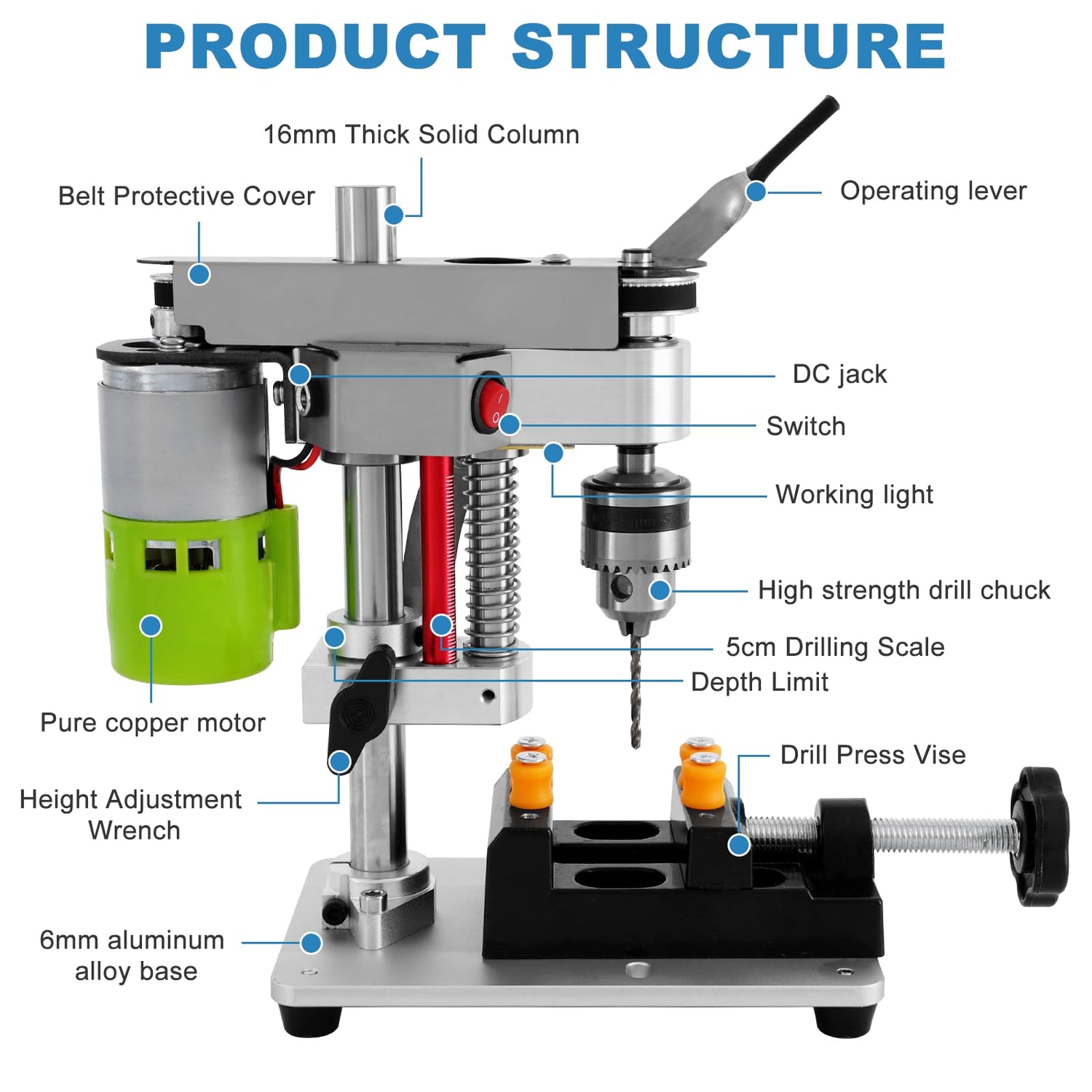 PRODUCT STRUCTURE

16mm Thick Solid Column

Belt Protective Cover

Operating lever

DC jack

Switch

Working light

High strength drill chuck

5cm Drilling Scale

Depth Limit

Pure copper motor

Drill Press Vise

Height Adjustment Wrench

6mm aluminum alloy base