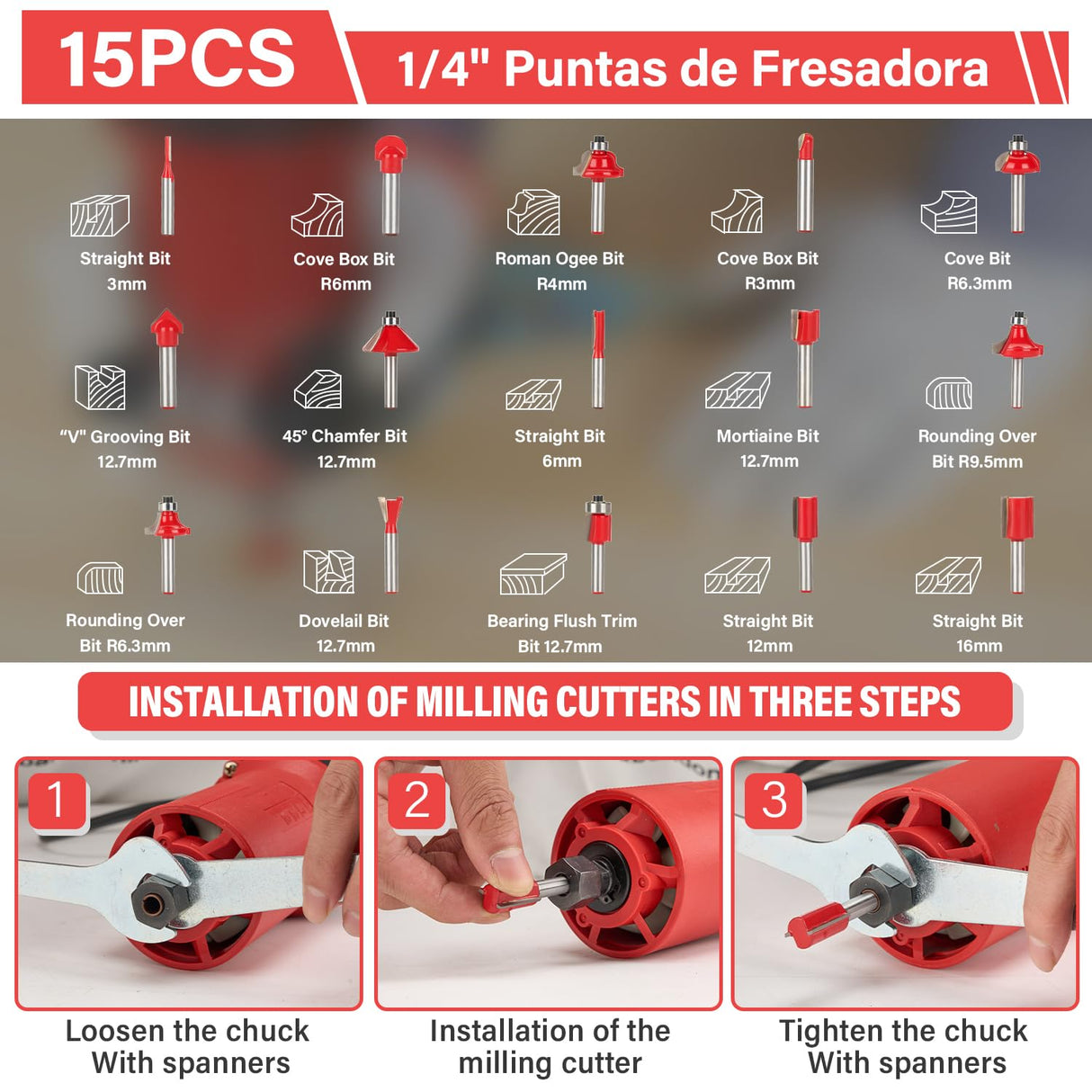 15PCS

1/4" Puntas de Fresadora

Straight Bit
3mm

Cove Box Bit
R6mm

Roman Ogee Bit
R4mm

Cove Box Bit
R3mm

Cove Bit
R6.3mm

"V" Grooving Bit
12.7mm

45° Chamfer Bit
12.7mm

Straight Bit
6mm

Mortiaine Bit
12.7mm

Rounding Over
Bit R9.5mm

Rounding Over
Bit R6.3mm

Dovelail Bit
12.7mm

Bearing Flush Trim
Bit 12.7mm

Straight Bit
12mm

Straight Bit
16mm

INSTALLATION OF MILLING CUTTERS IN THREE STEPS

1

2

3

Loosen the chuck
With spanners

Installation of the
milling cutter

Tighten the chuck
With spanners