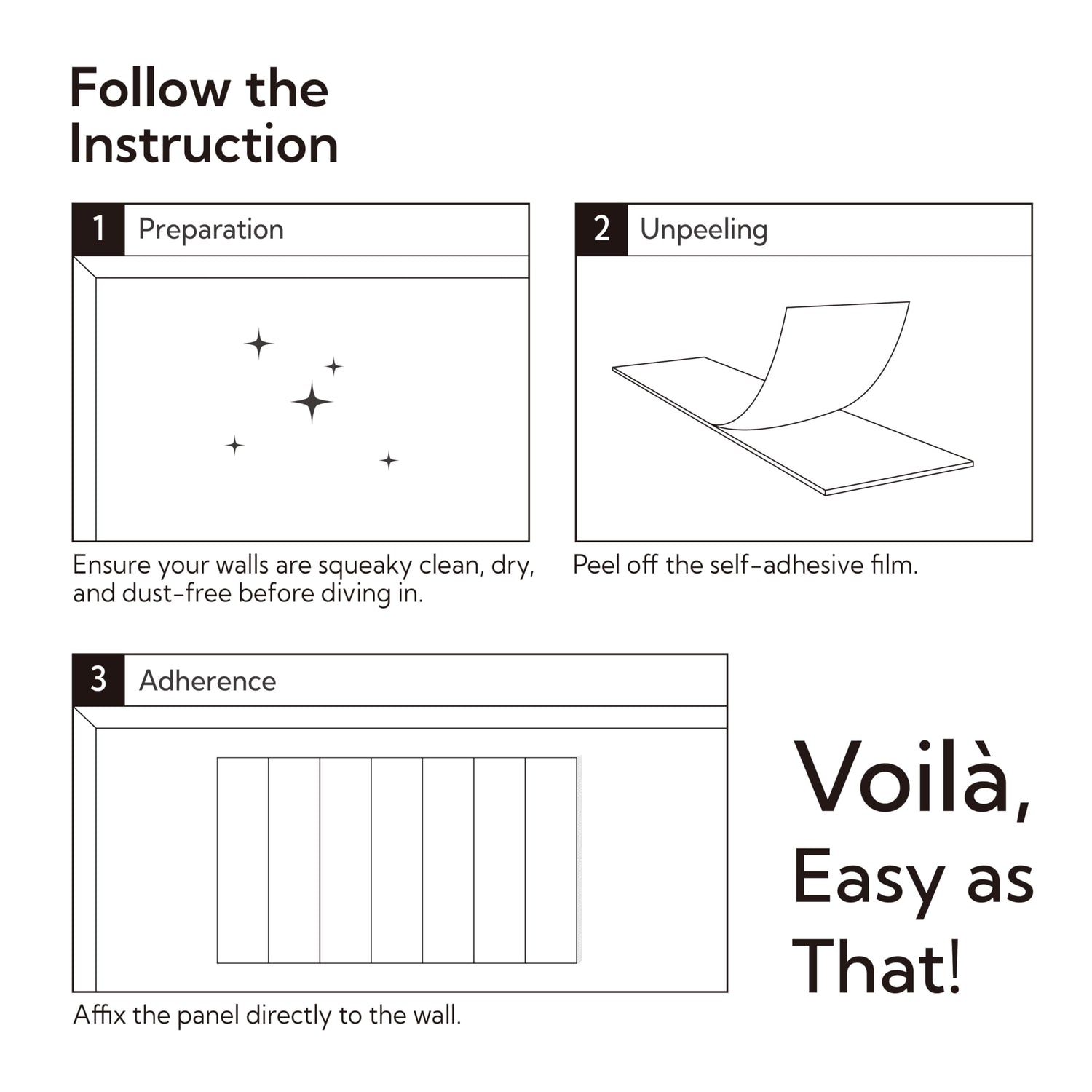 Follow the Instruction

1 Preparation

Ensure your walls are squeaky clean, dry, and dust-free before diving in.

2 Unpeeling

Peel off the self-adhesive film.

3 Adherence

Affix the panel directly to the wall.

Voilà, Easy as That!