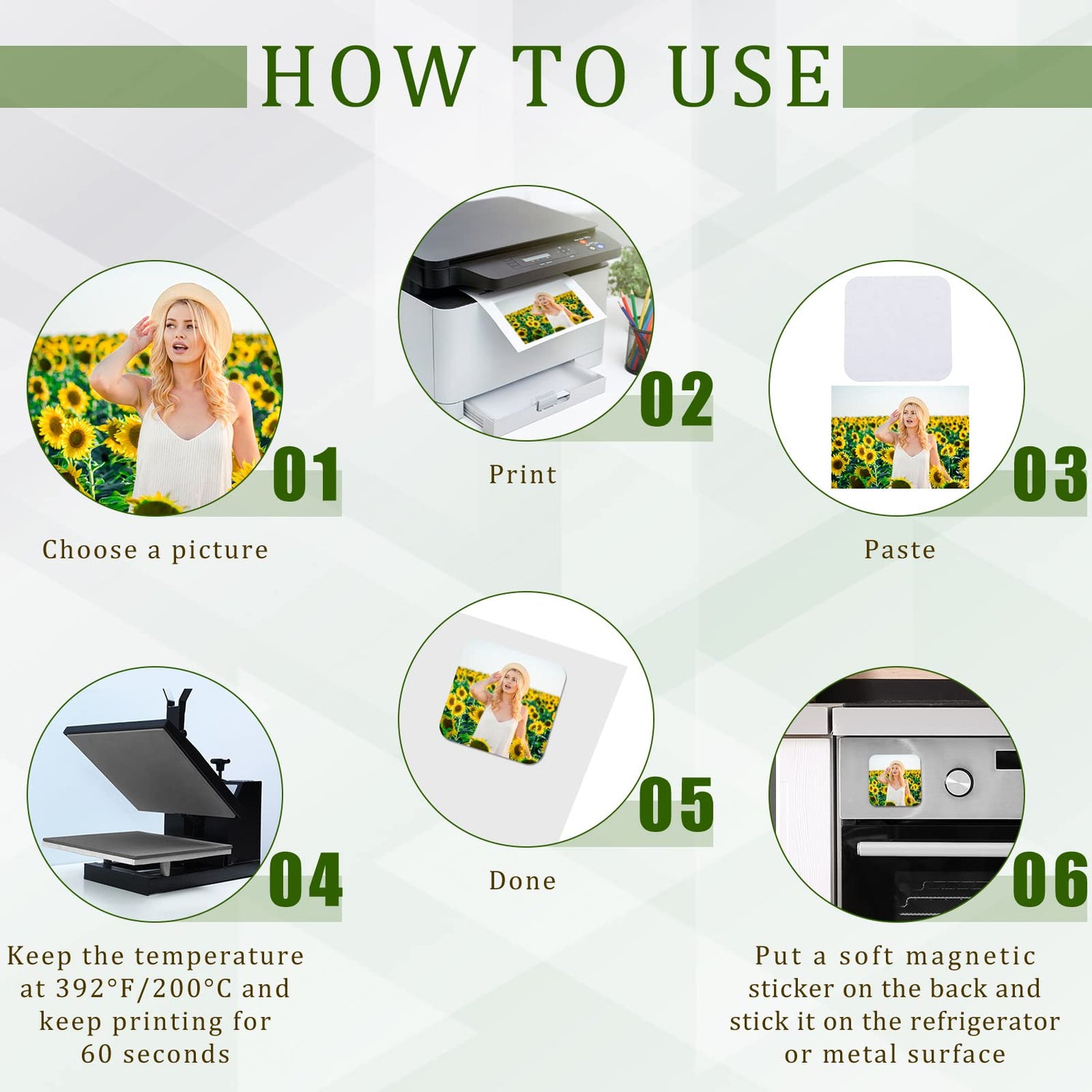 HOW TO USE

01

Choose a picture

02

Print

03

Paste

04

Keep the temperature at 392°F/200°C and keep printing for 60 seconds

05

Done

06

Put a soft magnetic sticker on the back and stick it on the refrigerator or metal surface