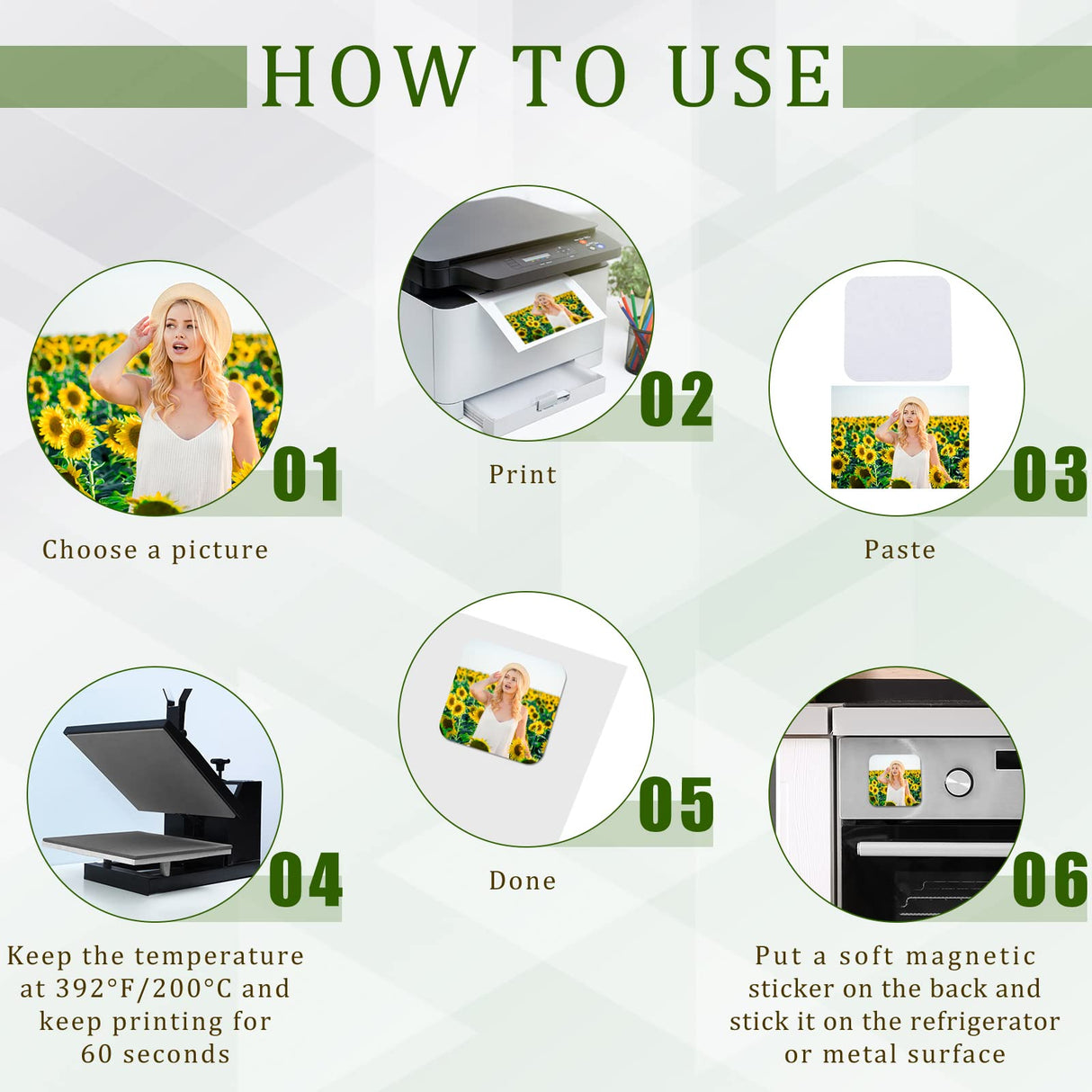 HOW TO USE

01

Choose a picture

02

Print

03

Paste

04

Keep the temperature at 392°F/200°C and keep printing for 60 seconds

05

Done

06

Put a soft magnetic sticker on the back and stick it on the refrigerator or metal surface