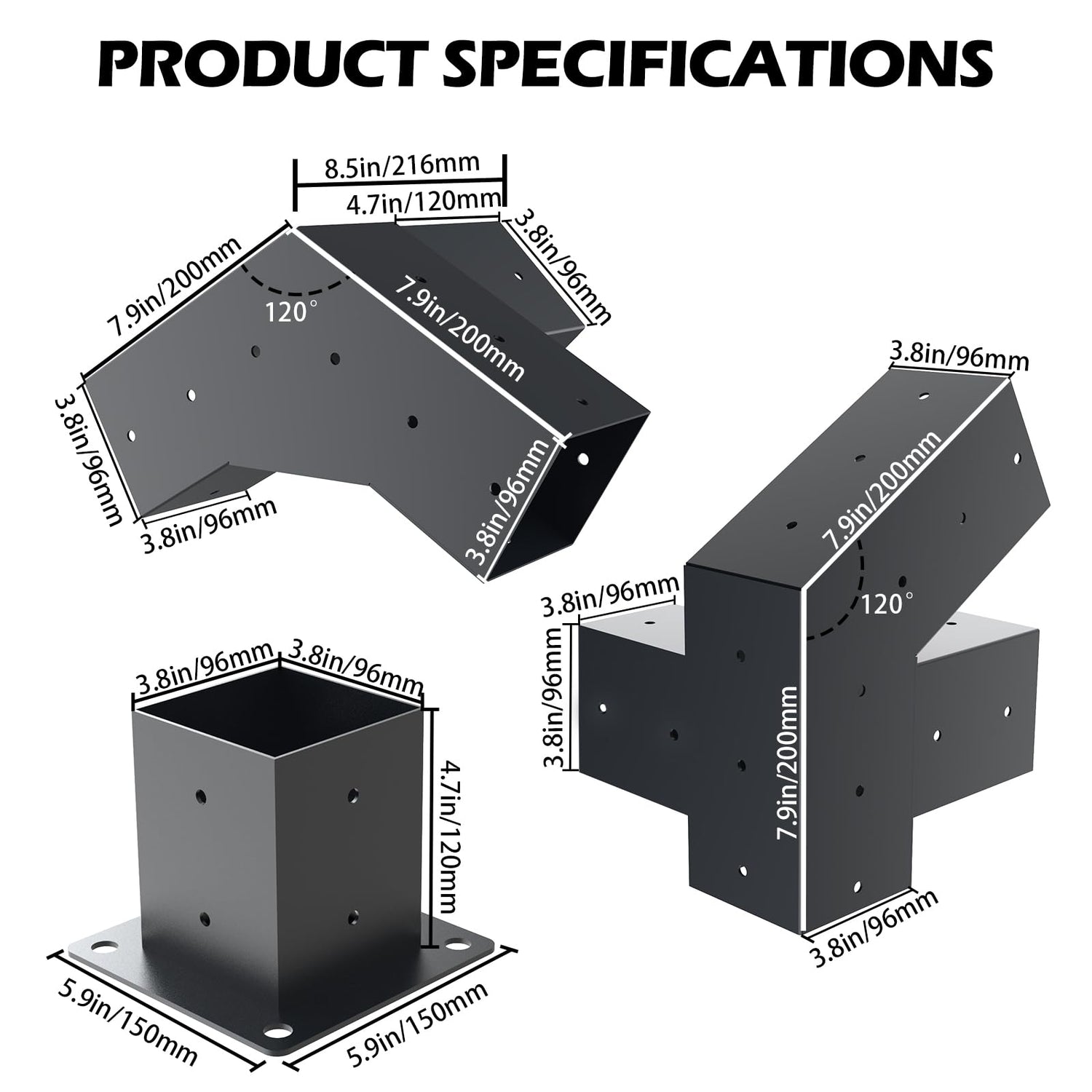 PRODUCT SPECIFICATIONS

8.5in/216mm
4.7in/120mm
3.8in/96mm
7.9in/200mm
120°
7.9in/200mm
3.8in/96mm
3.8in/96mm
3.8in/96mm

3.8in/96mm
7.9in/200mm
120°
3.8in/96mm
3.8in/96mm
7.9in/200mm
3.8in/96mm

3.8in/96mm
3.8in/96mm
4.7in/120mm
5.9in/150mm
5.9in/150mm