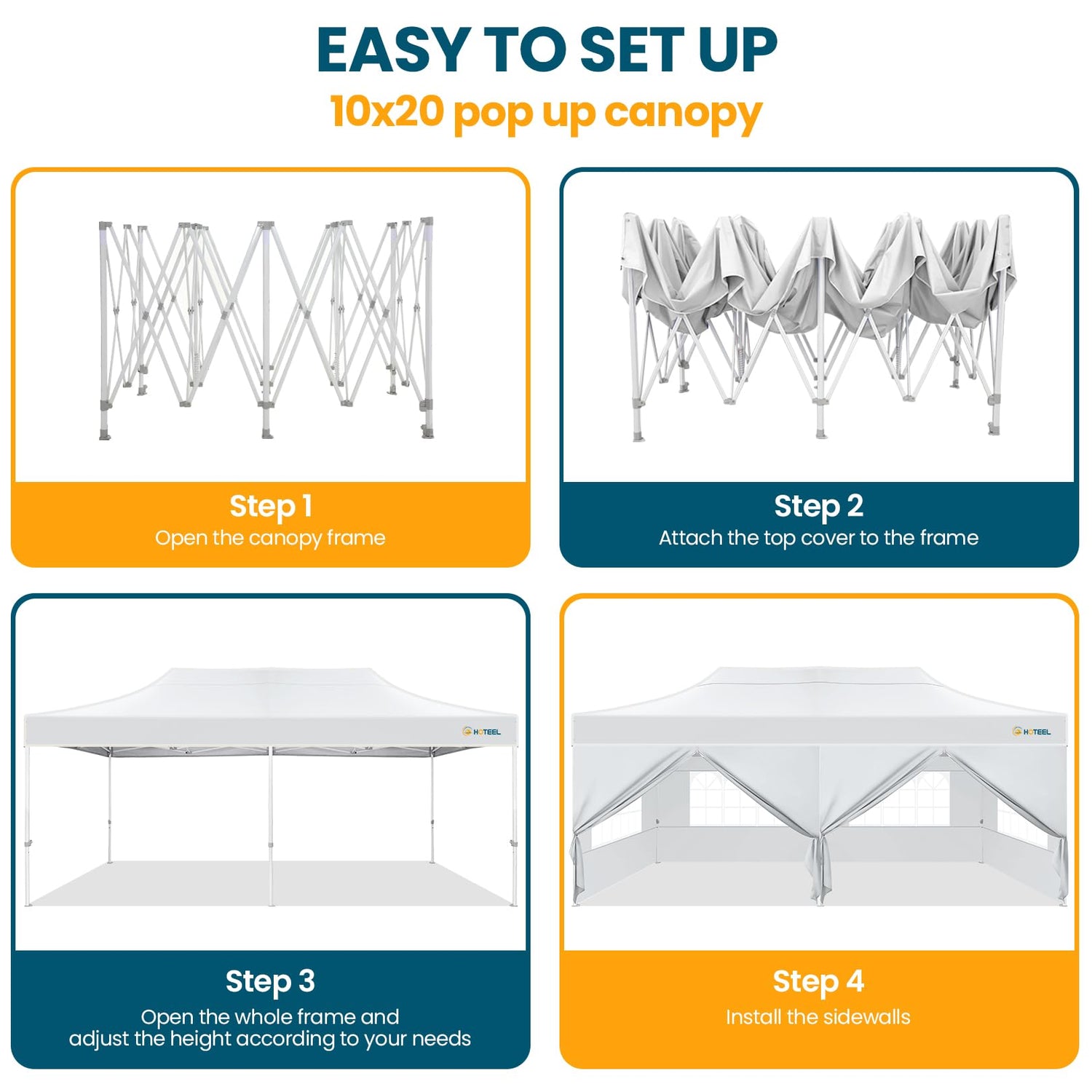 EASY TO SET UP
10x20 pop up canopy

Step 1
Open the canopy frame

Step 2
Attach the top cover to the frame

HOTEEL

Step 3
Open the whole frame and adjust the height according to your needs

HOTEEL

Step 4
Install the sidewalls