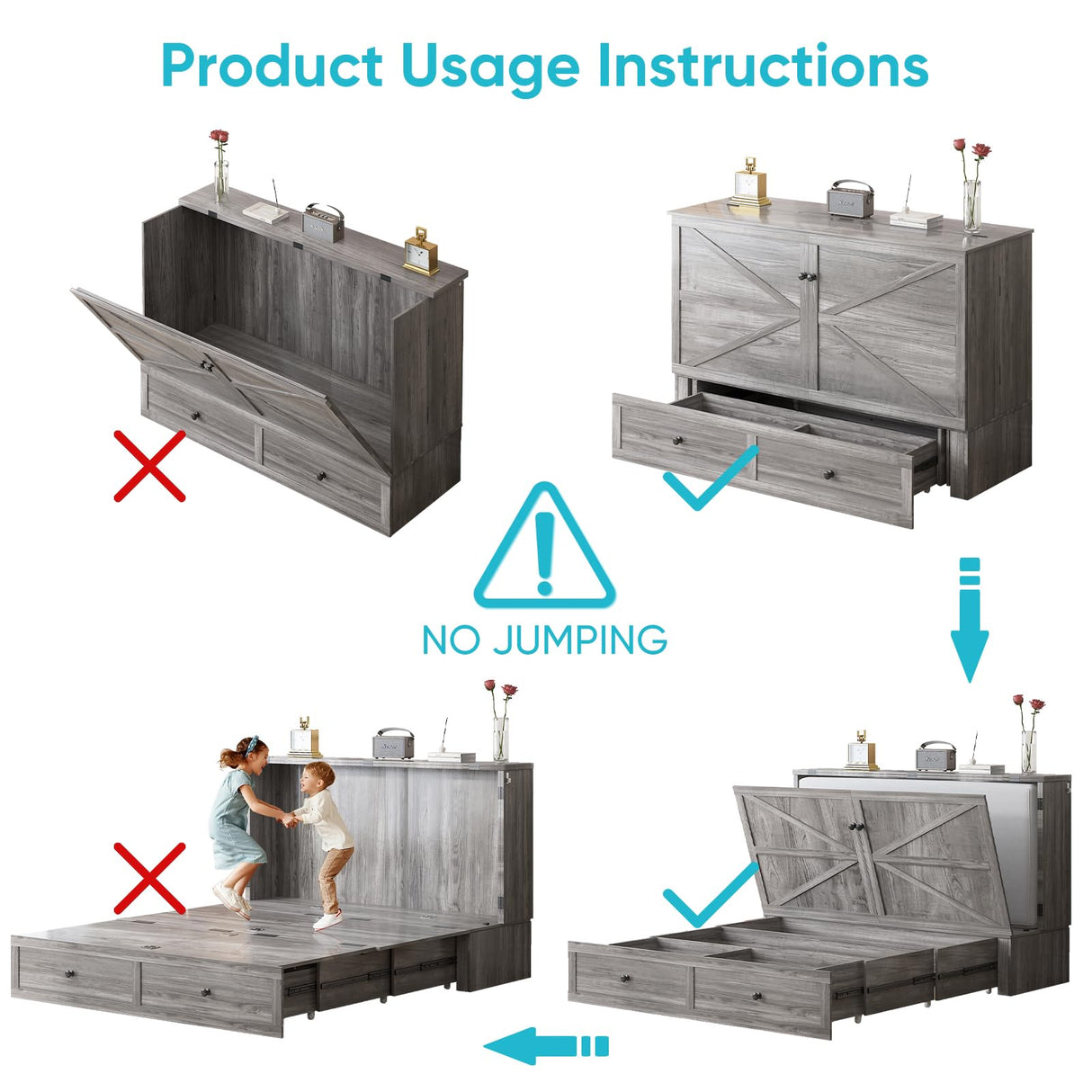 Product Usage Instructions

NO JUMPING