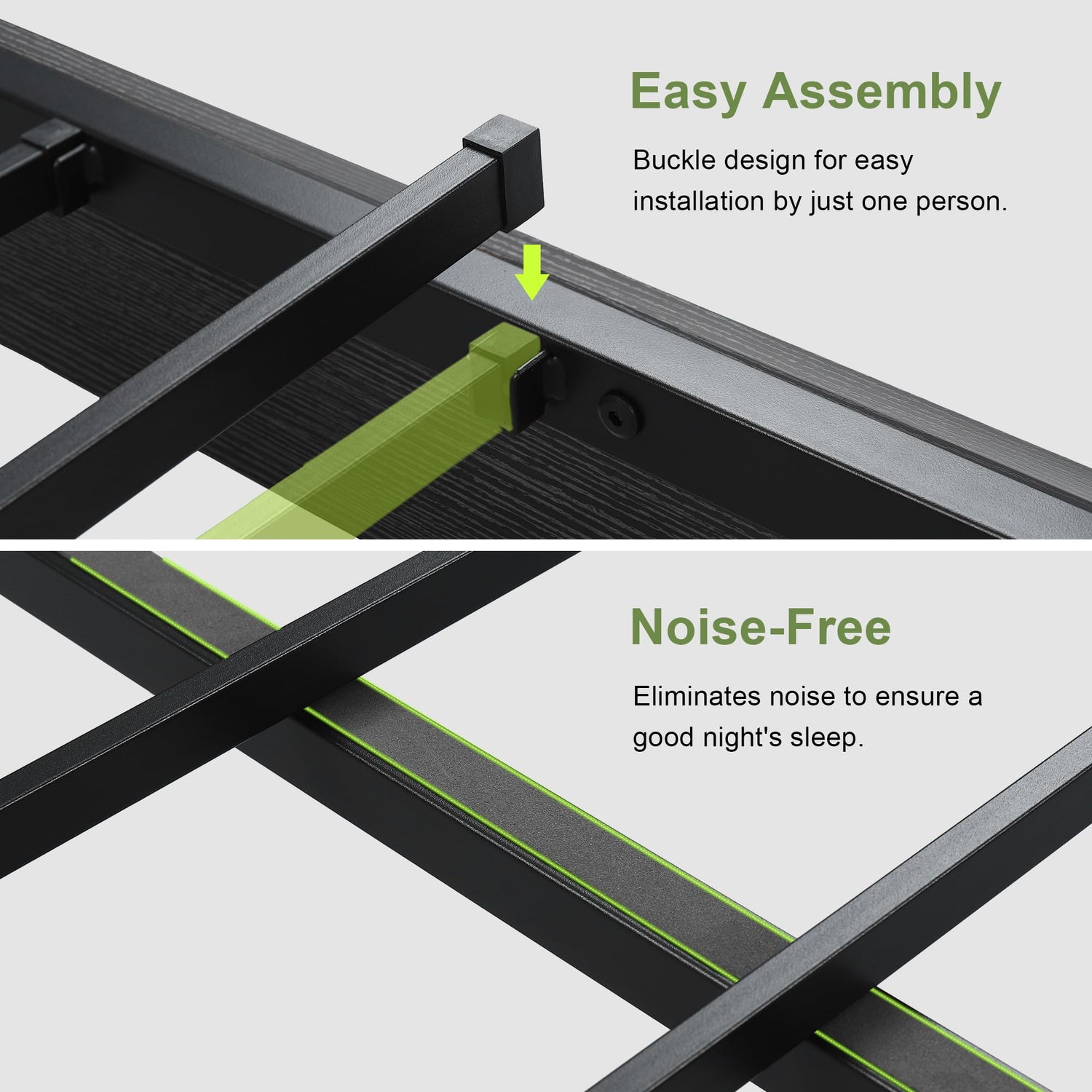 Easy Assembly

Buckle design for easy installation by just one person.

Noise-Free

Eliminates noise to ensure a good night's sleep.