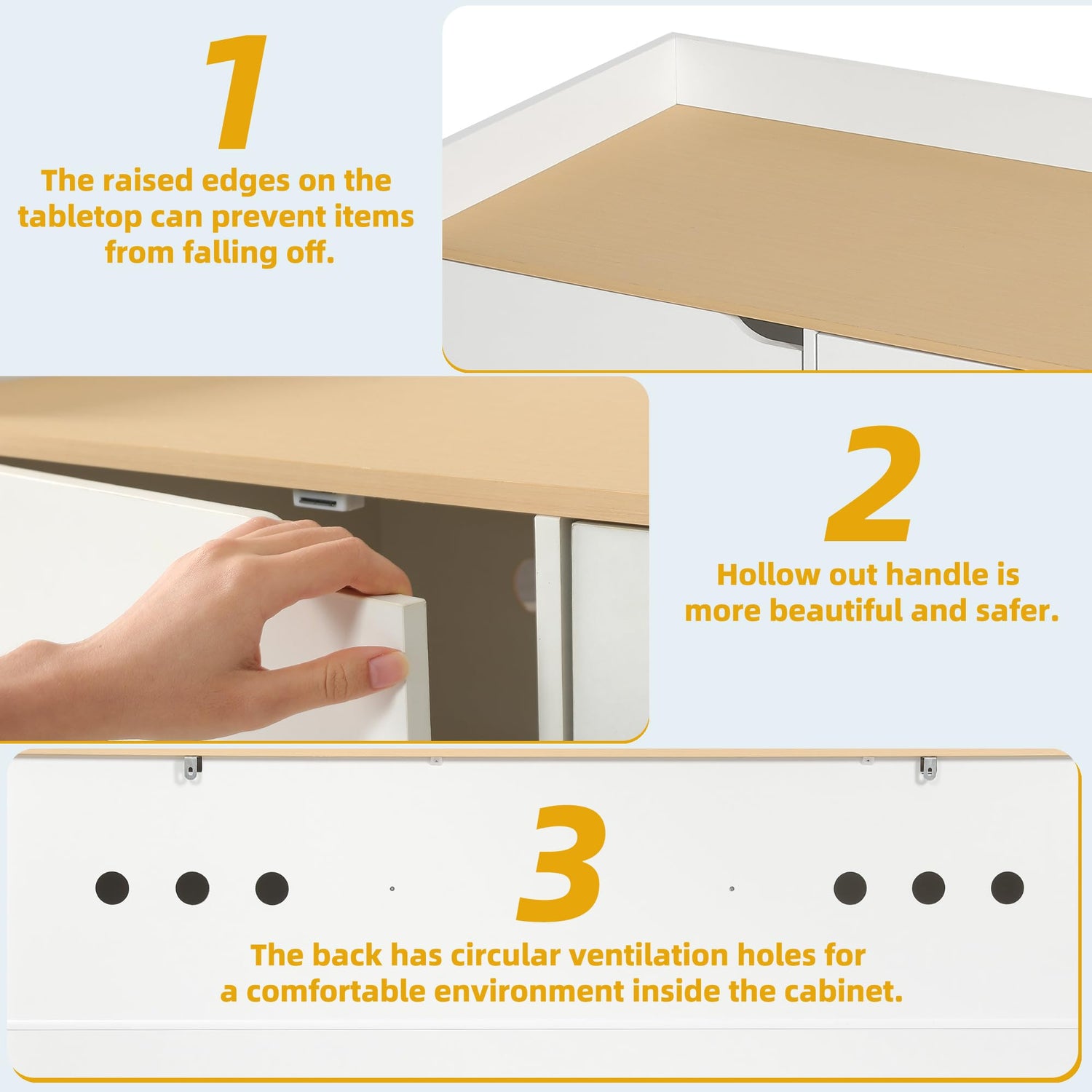 1

The raised edges on the tabletop can prevent items from falling off.

2

Hollow out handle is more beautiful and safer.

3

The back has circular ventilation holes for a comfortable environment inside the cabinet.