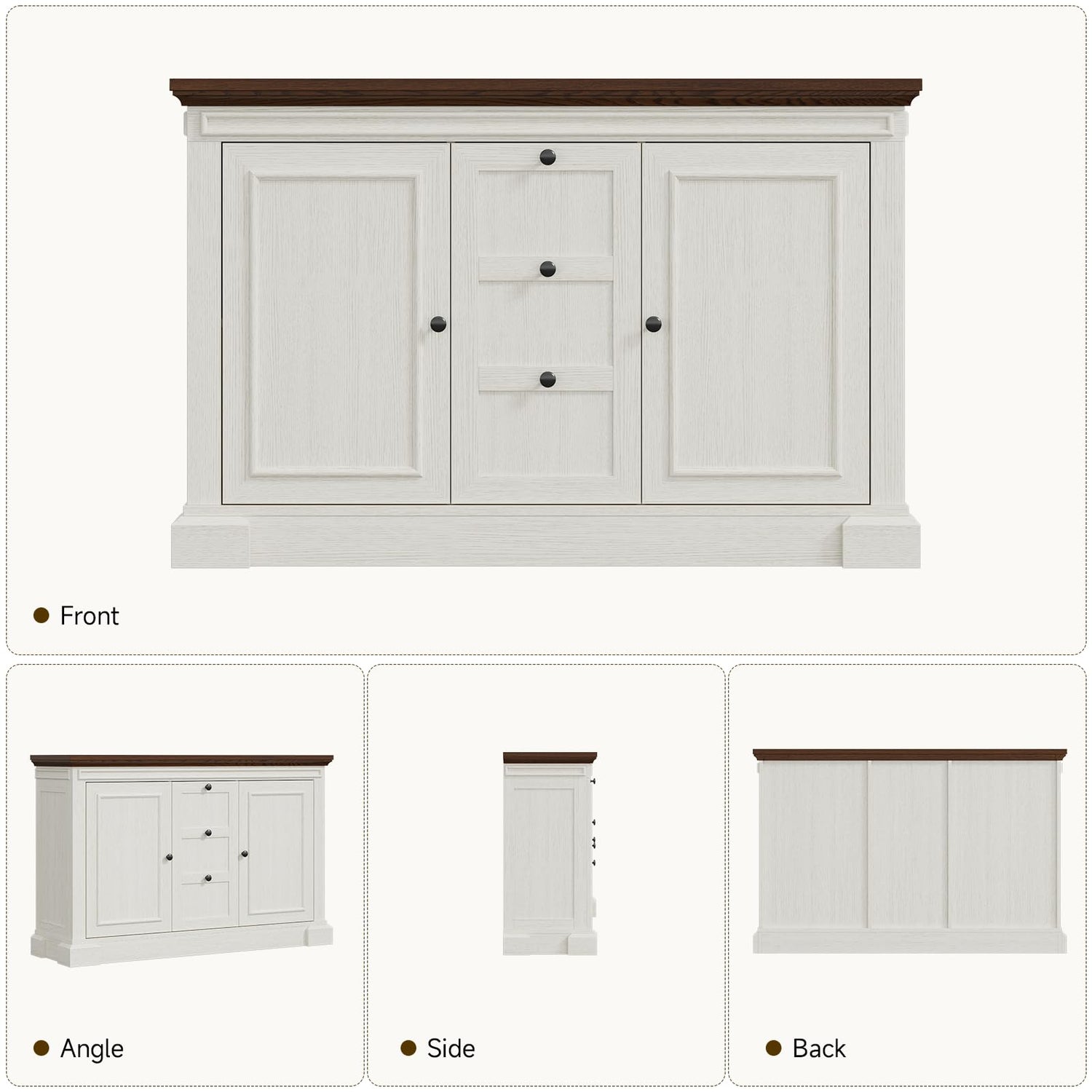 Front

Angle

Side

Back